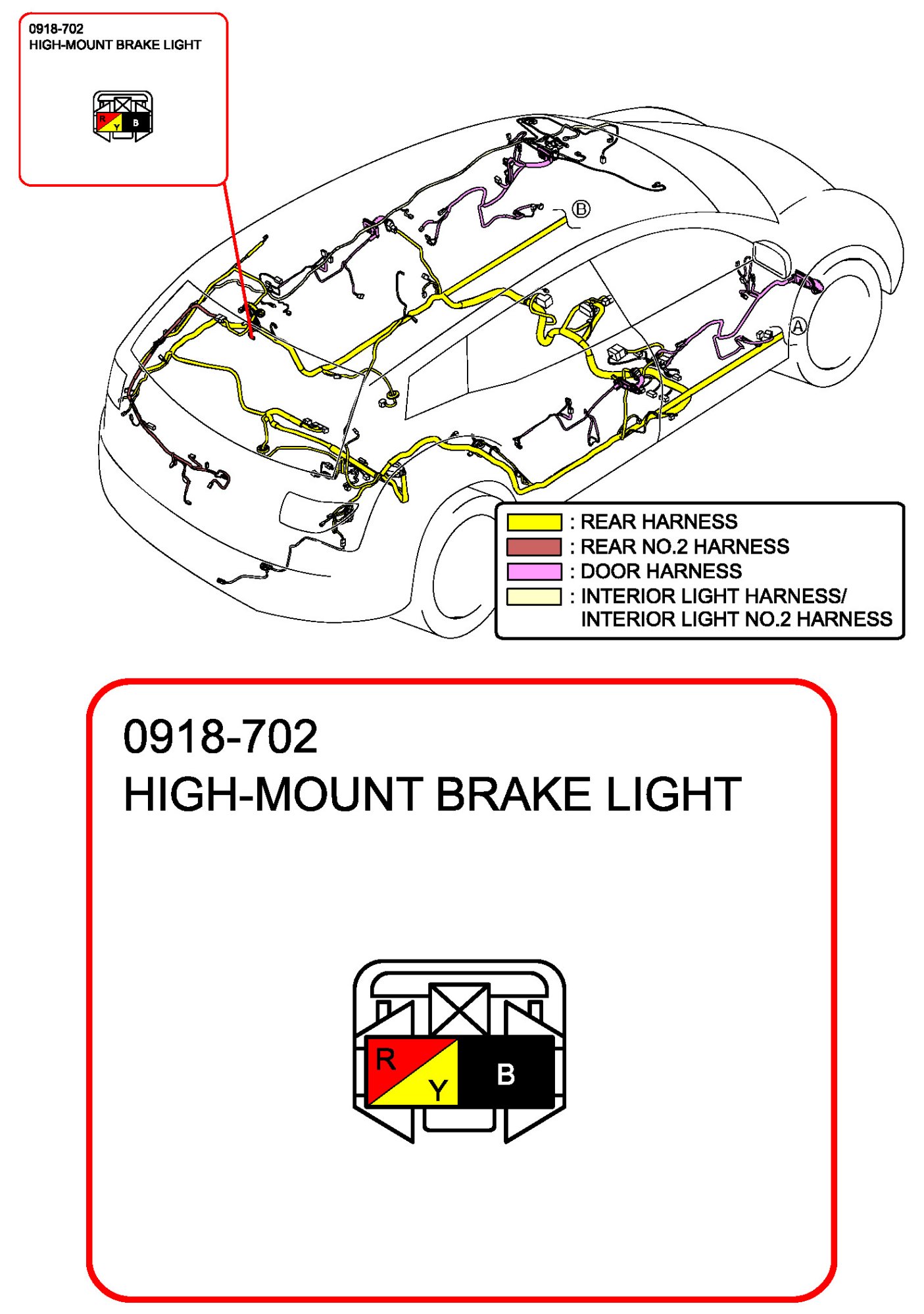 0918-702
HIGH-MOUNT BRAKE LIGHT

R Y B

B

A

: REAR HARNESS
: REAR NO.2 HARNESS
: DOOR HARNESS
: INTERIOR LIGHT HARNESS/ INTERIOR LIGHT NO.2 HARNESS

0918-702
HIGH-MOUNT BRAKE LIGHT

R Y B