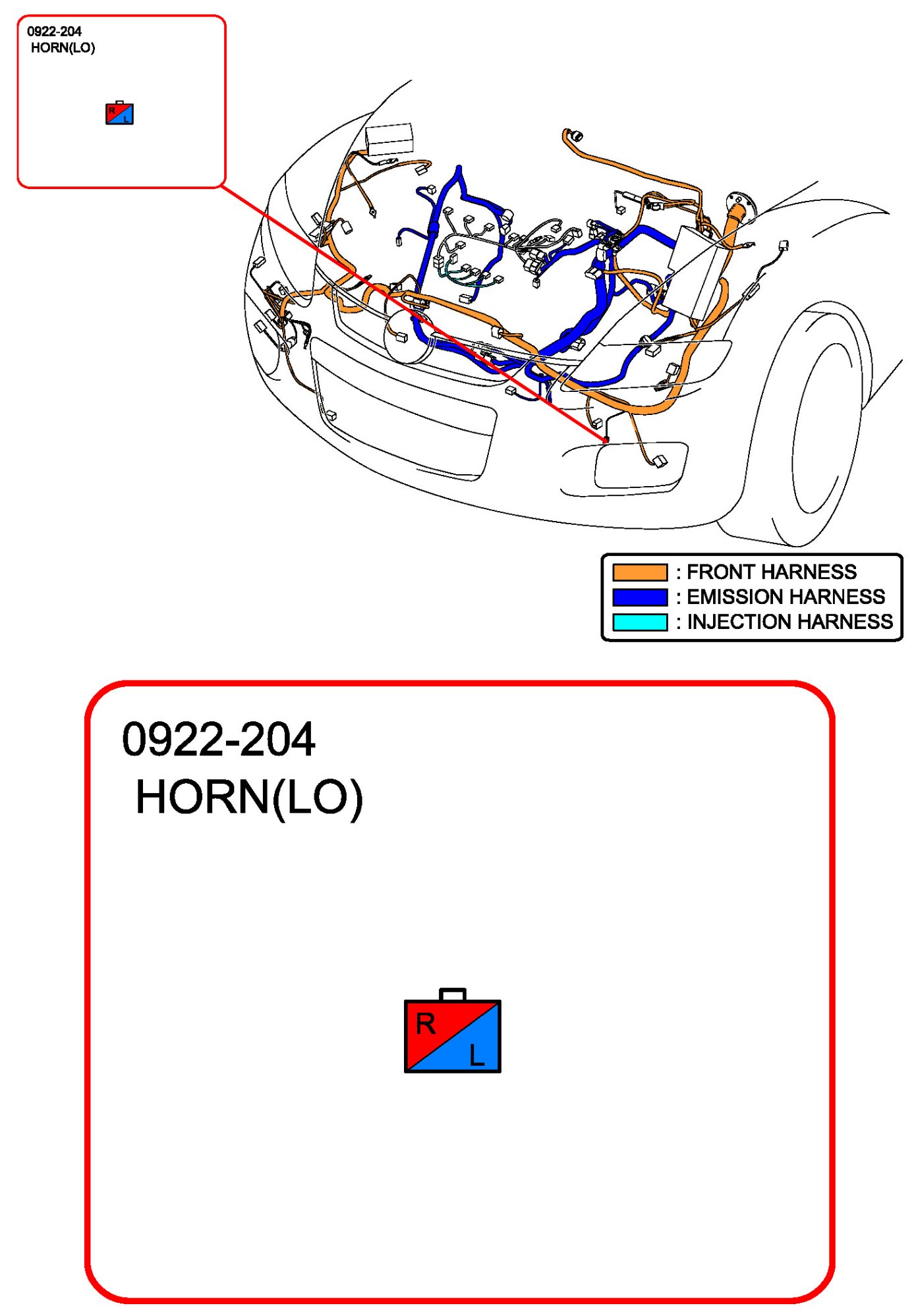 0922-204
HORN(LO)

R
L

: FRONT HARNESS
: EMISSION HARNESS
: INJECTION HARNESS

0922-204
HORN(LO)

R
L