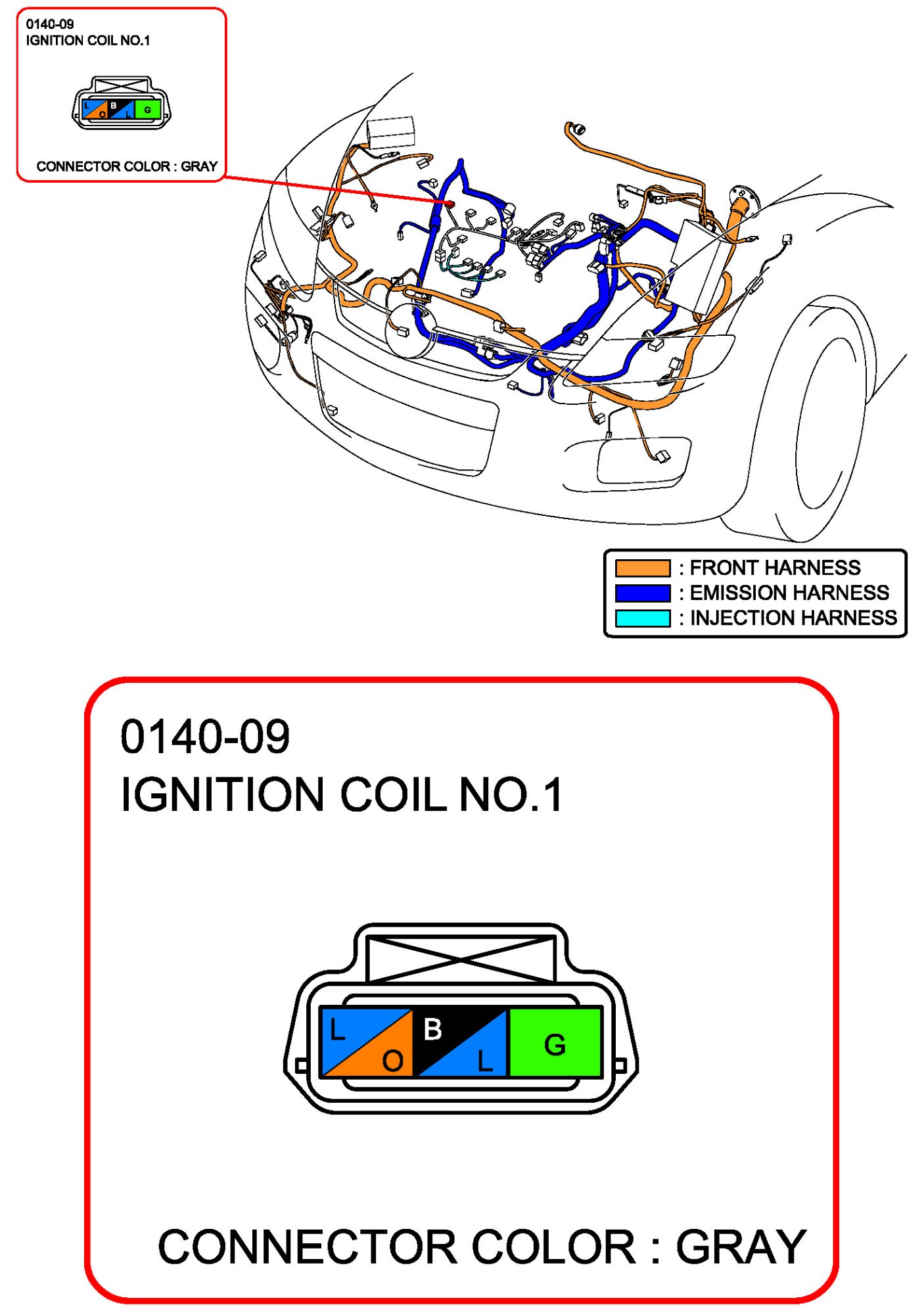 0140-09
IGNITION COIL NO.1

L O B L G

CONNECTOR COLOR : GRAY

: FRONT HARNESS
: EMISSION HARNESS
: INJECTION HARNESS

0140-09
IGNITION COIL NO.1

L O B L G

CONNECTOR COLOR : GRAY