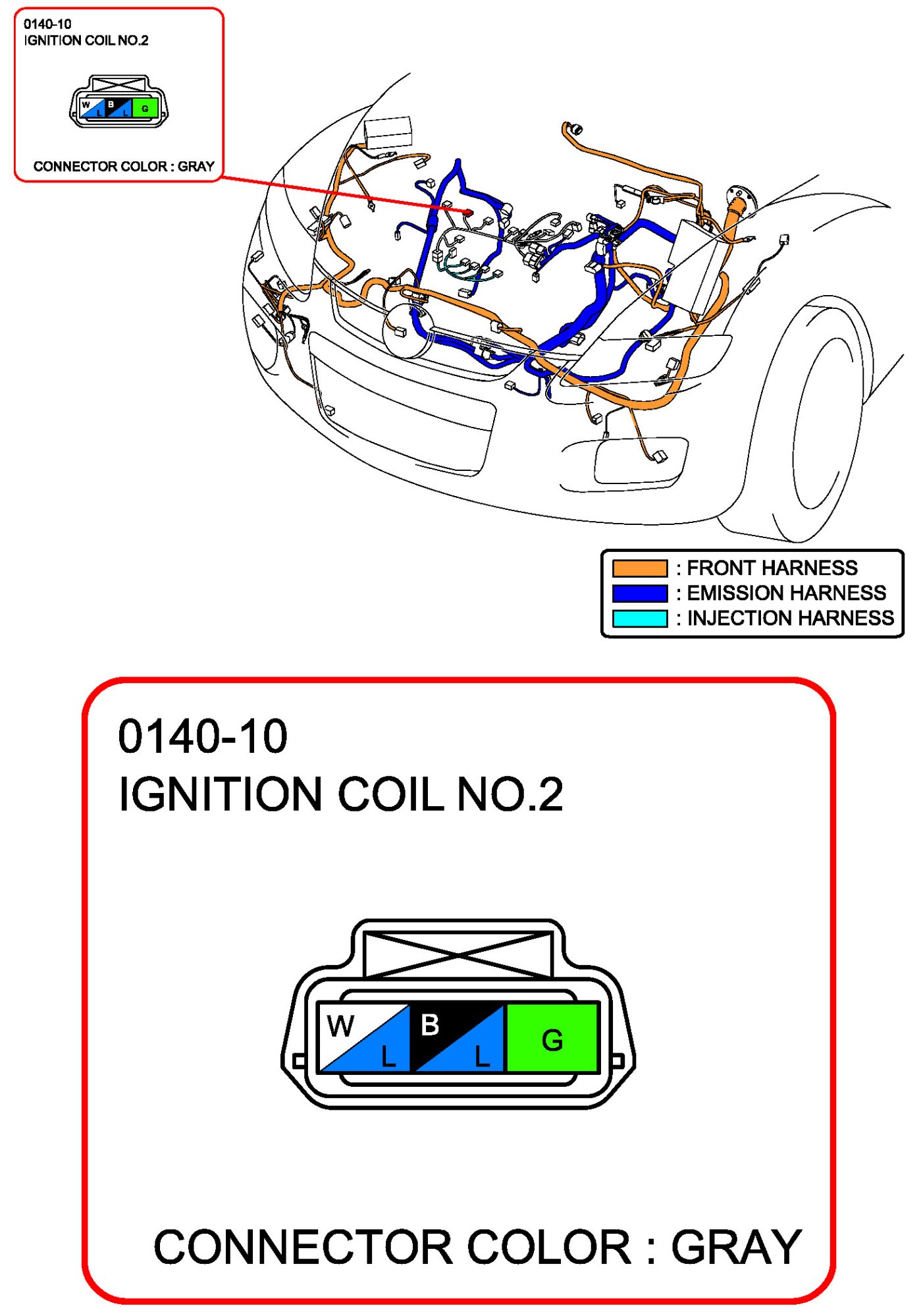 0140-10
IGNITION COIL NO.2

W L B L G

CONNECTOR COLOR : GRAY

: FRONT HARNESS
: EMISSION HARNESS
: INJECTION HARNESS

0140-10
IGNITION COIL NO.2

W L B L G

CONNECTOR COLOR : GRAY