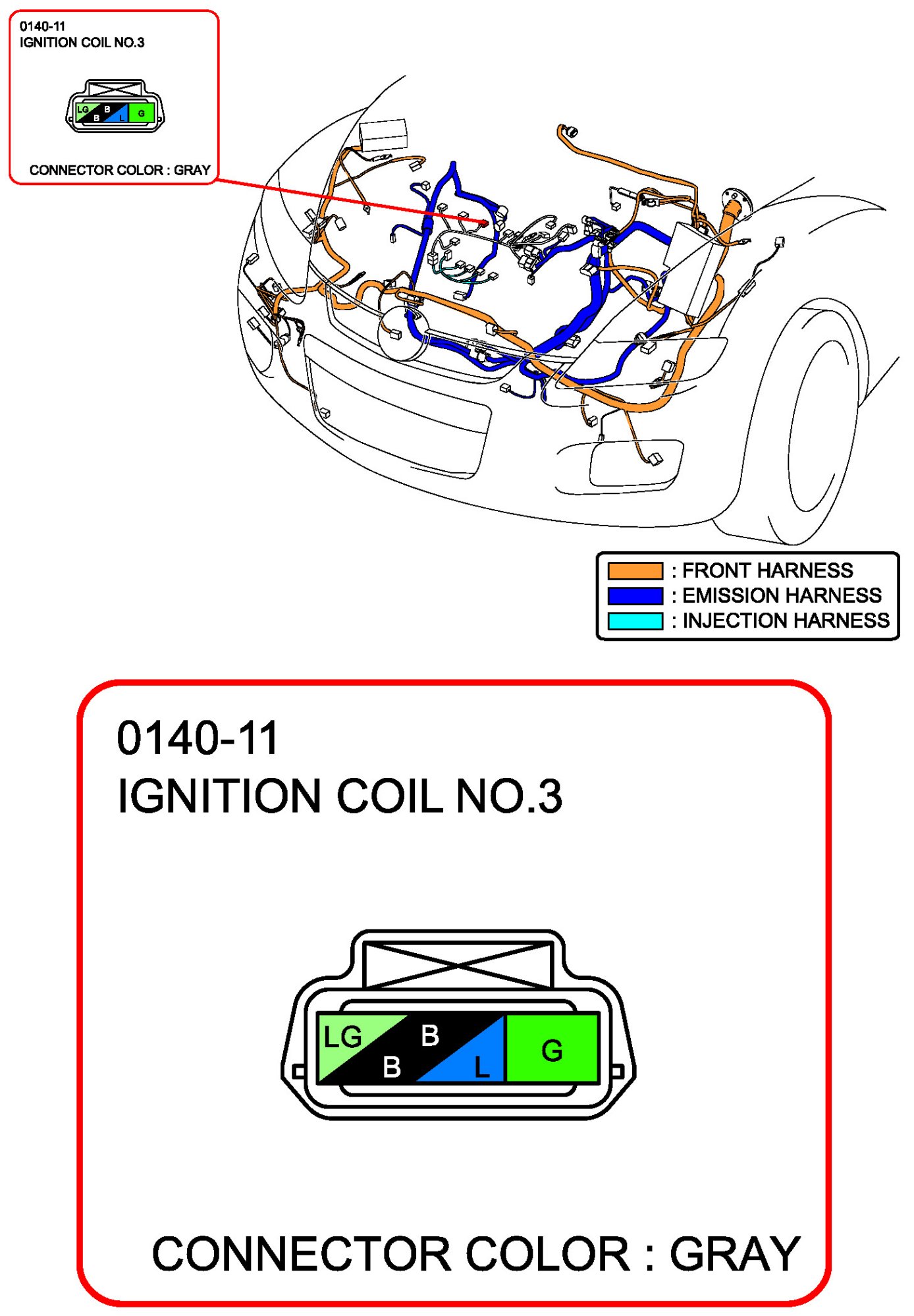 0140-11
IGNITION COIL NO.3

LG B B L G

CONNECTOR COLOR : GRAY

: FRONT HARNESS
: EMISSION HARNESS
: INJECTION HARNESS

0140-11
IGNITION COIL NO.3

LG B B L G

CONNECTOR COLOR : GRAY