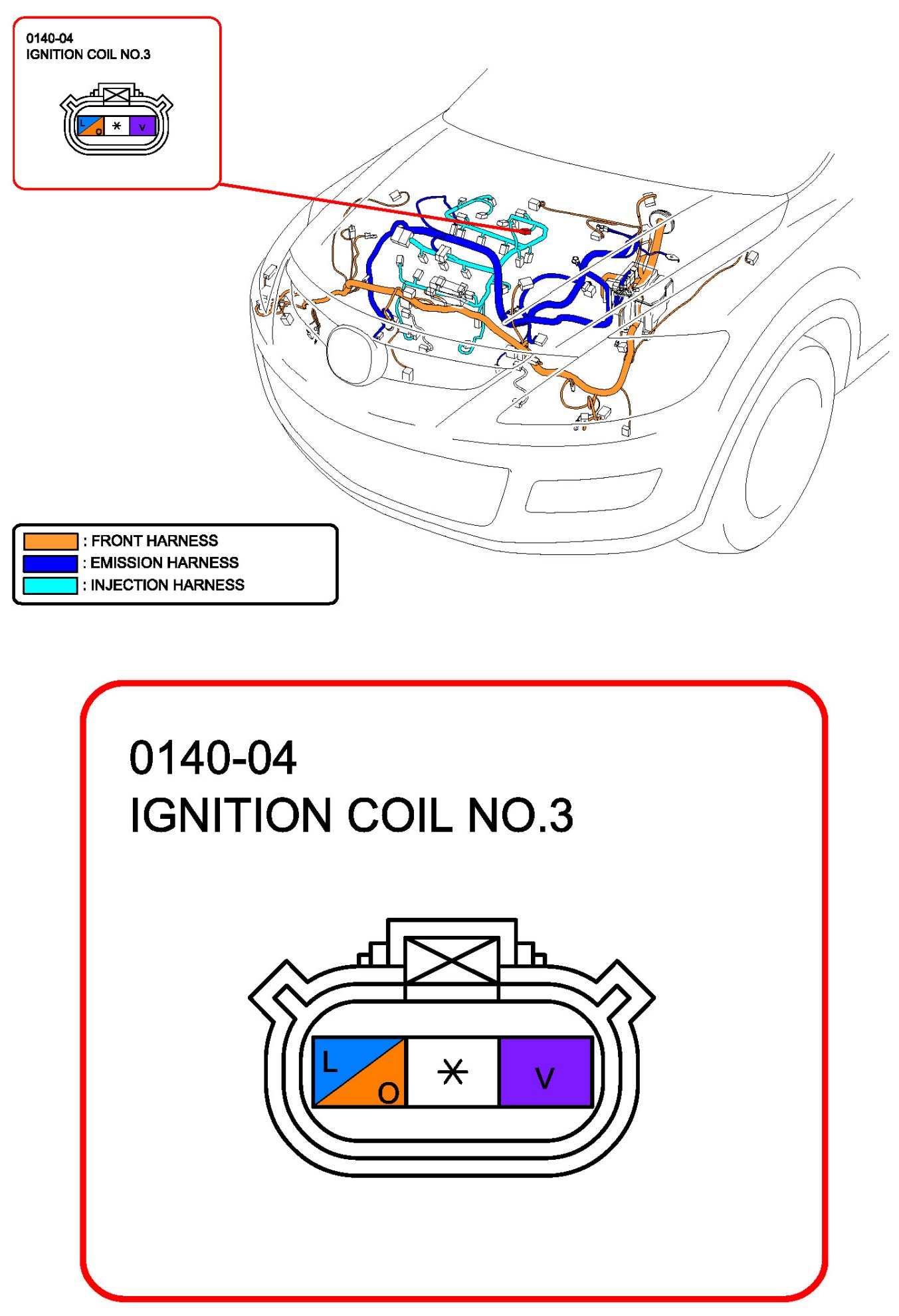 0140-04
IGNITION COIL NO.3

L O * V

: FRONT HARNESS
: EMISSION HARNESS
: INJECTION HARNESS

0140-04
IGNITION COIL NO.3

L O * V