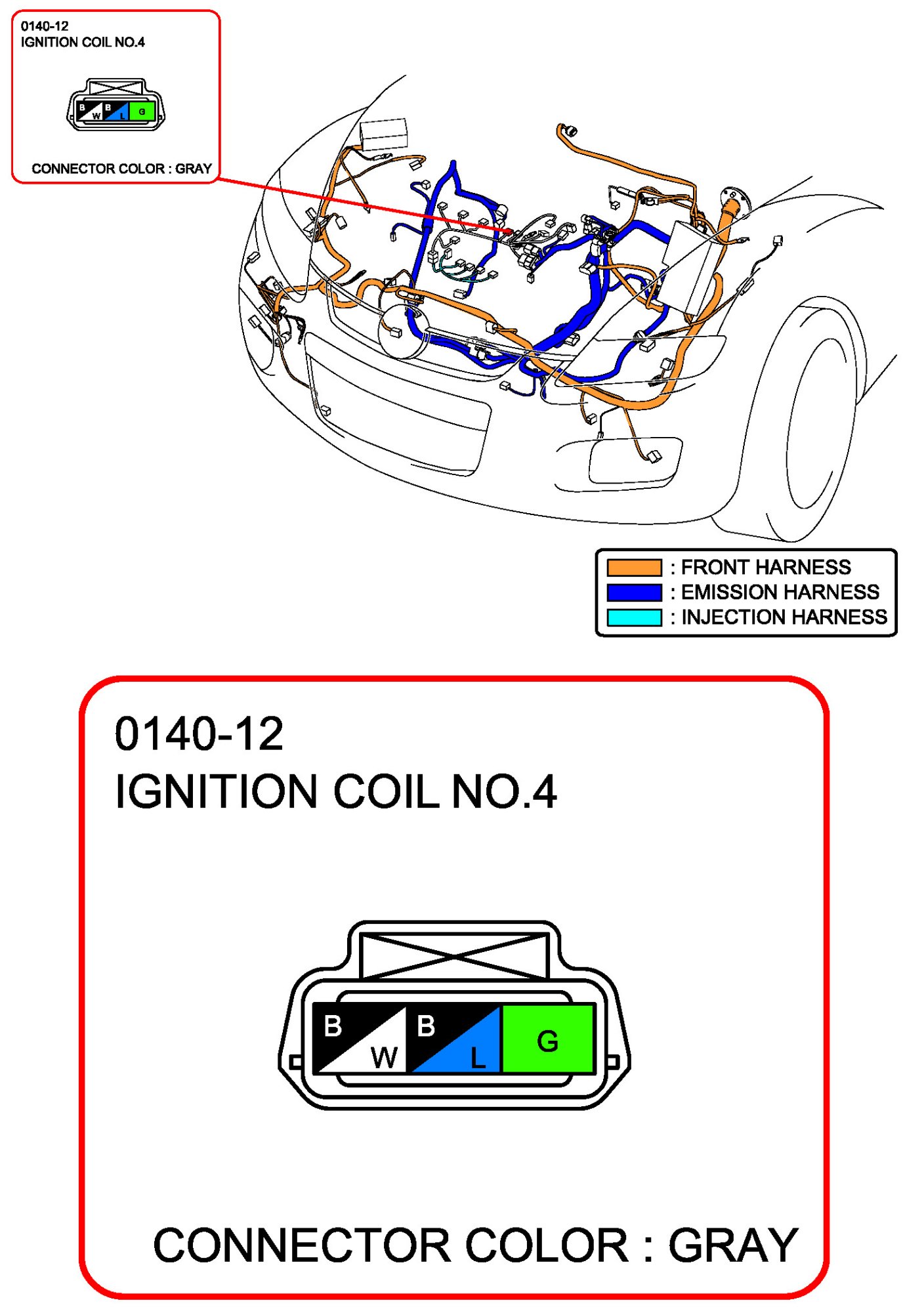 0140-12
IGNITION COIL NO.4

B W B L G

CONNECTOR COLOR : GRAY

: FRONT HARNESS
: EMISSION HARNESS
: INJECTION HARNESS

0140-12
IGNITION COIL NO.4

B W B L G

CONNECTOR COLOR : GRAY