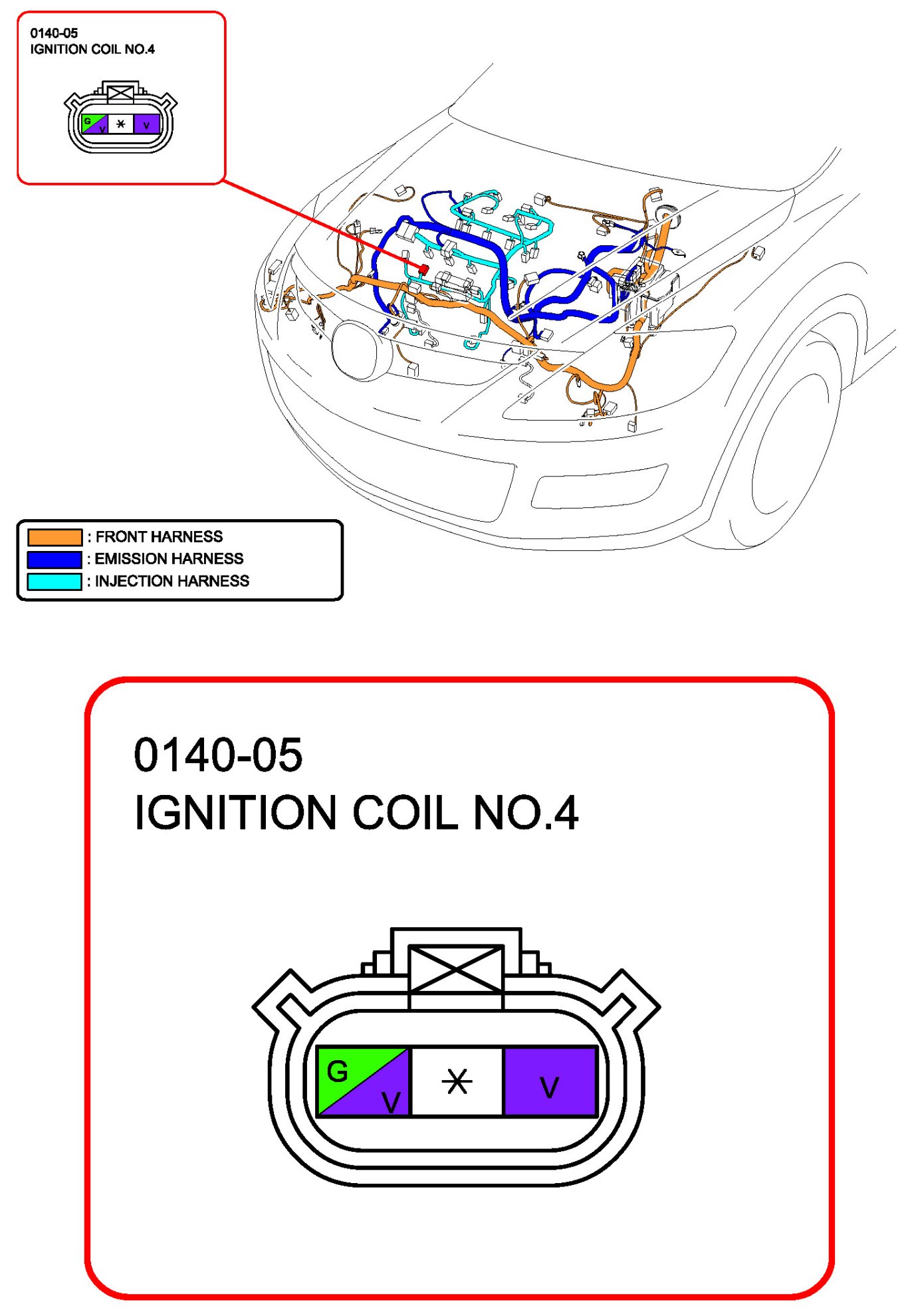 0140-05
IGNITION COIL NO.4

G V * V

: FRONT HARNESS
: EMISSION HARNESS
: INJECTION HARNESS

0140-05
IGNITION COIL NO.4

G V * V