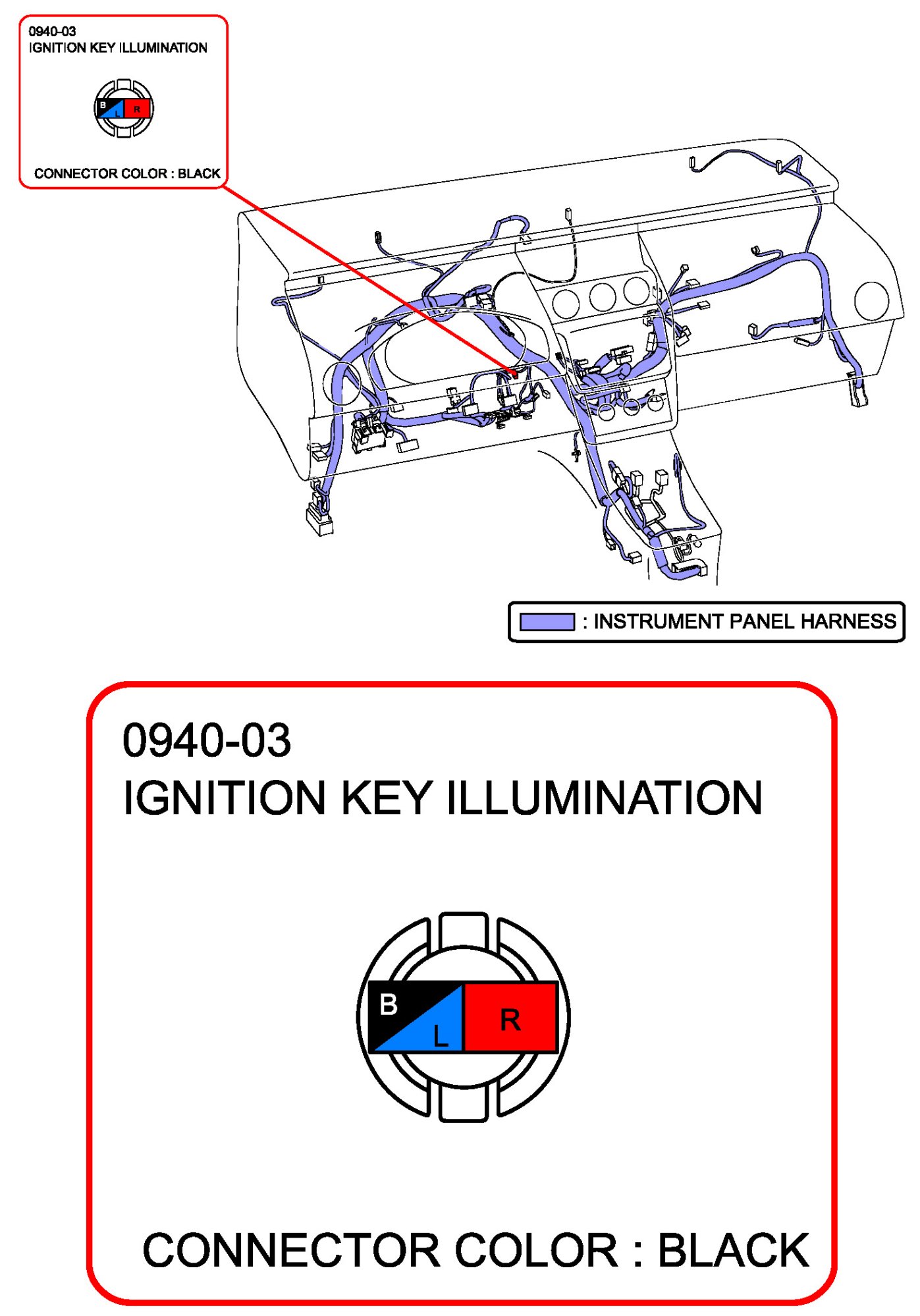 0940-03
IGNITION KEY ILLUMINATION

B L R

CONNECTOR COLOR : BLACK

: INSTRUMENT PANEL HARNESS

0940-03
IGNITION KEY ILLUMINATION

B L R

CONNECTOR COLOR : BLACK