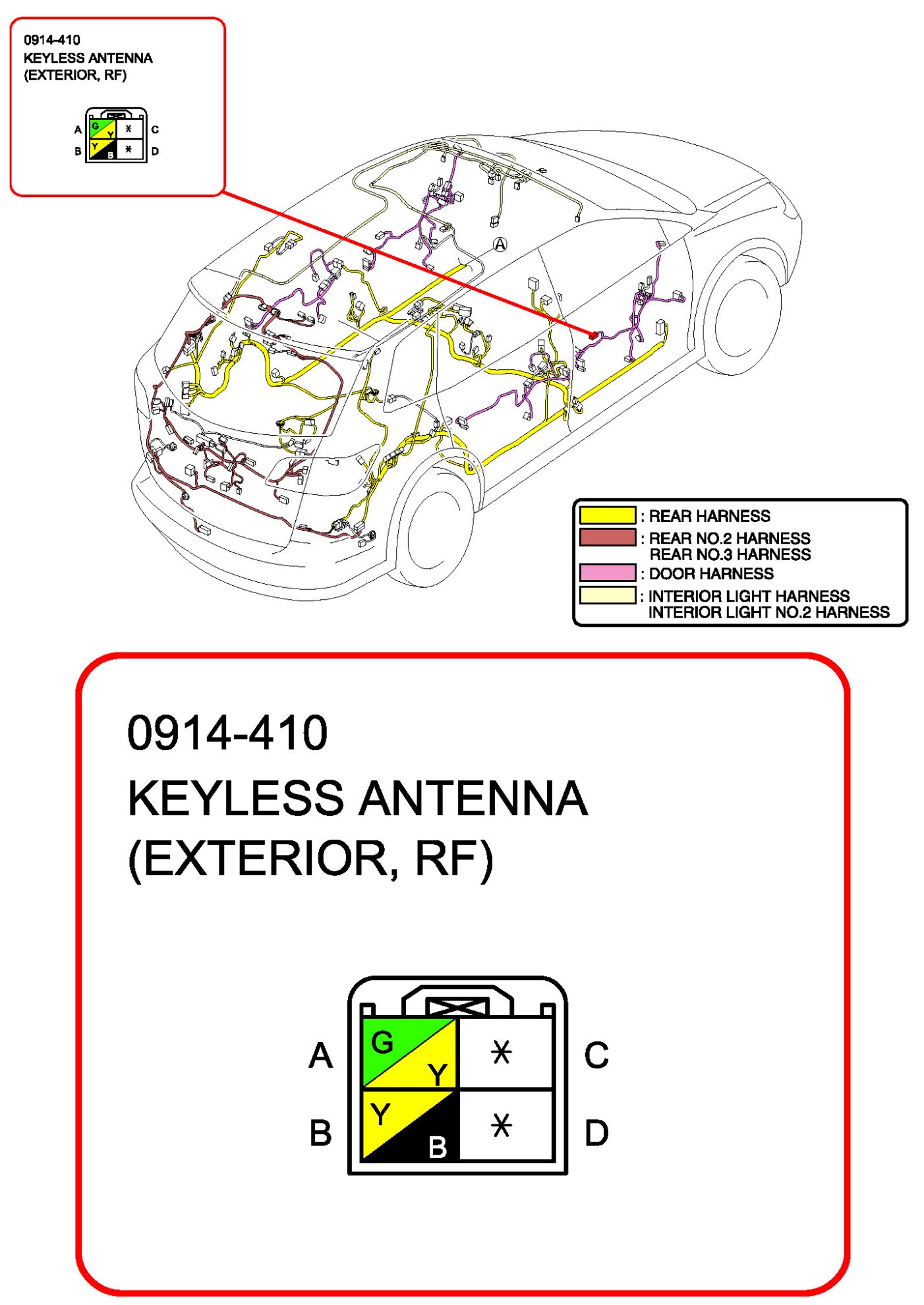 0914-410
KEYLESS ANTENNA
(EXTERIOR, RF)

A G Y * C
B Y B * D

A

: REAR HARNESS
: REAR NO.2 HARNESS
REAR NO.3 HARNESS
: DOOR HARNESS
: INTERIOR LIGHT HARNESS
INTERIOR LIGHT NO.2 HARNESS

0914-410
KEYLESS ANTENNA
(EXTERIOR, RF)

A G Y * C
B Y B * D