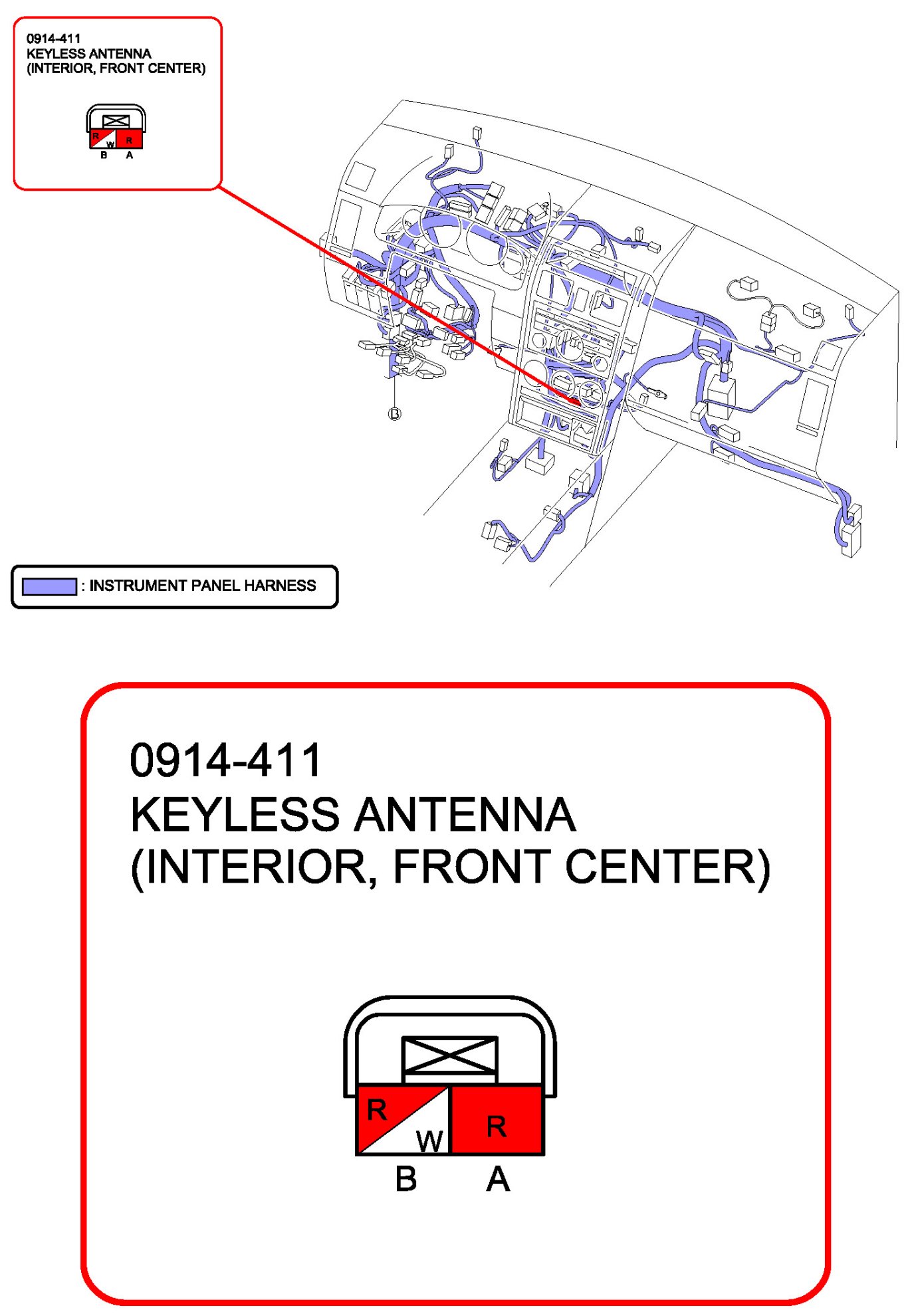 0914-411
KEYLESS ANTENNA
(INTERIOR, FRONT CENTER)

R W R
B A

B

: INSTRUMENT PANEL HARNESS

0914-411
KEYLESS ANTENNA
(INTERIOR, FRONT CENTER)

R W R
B A