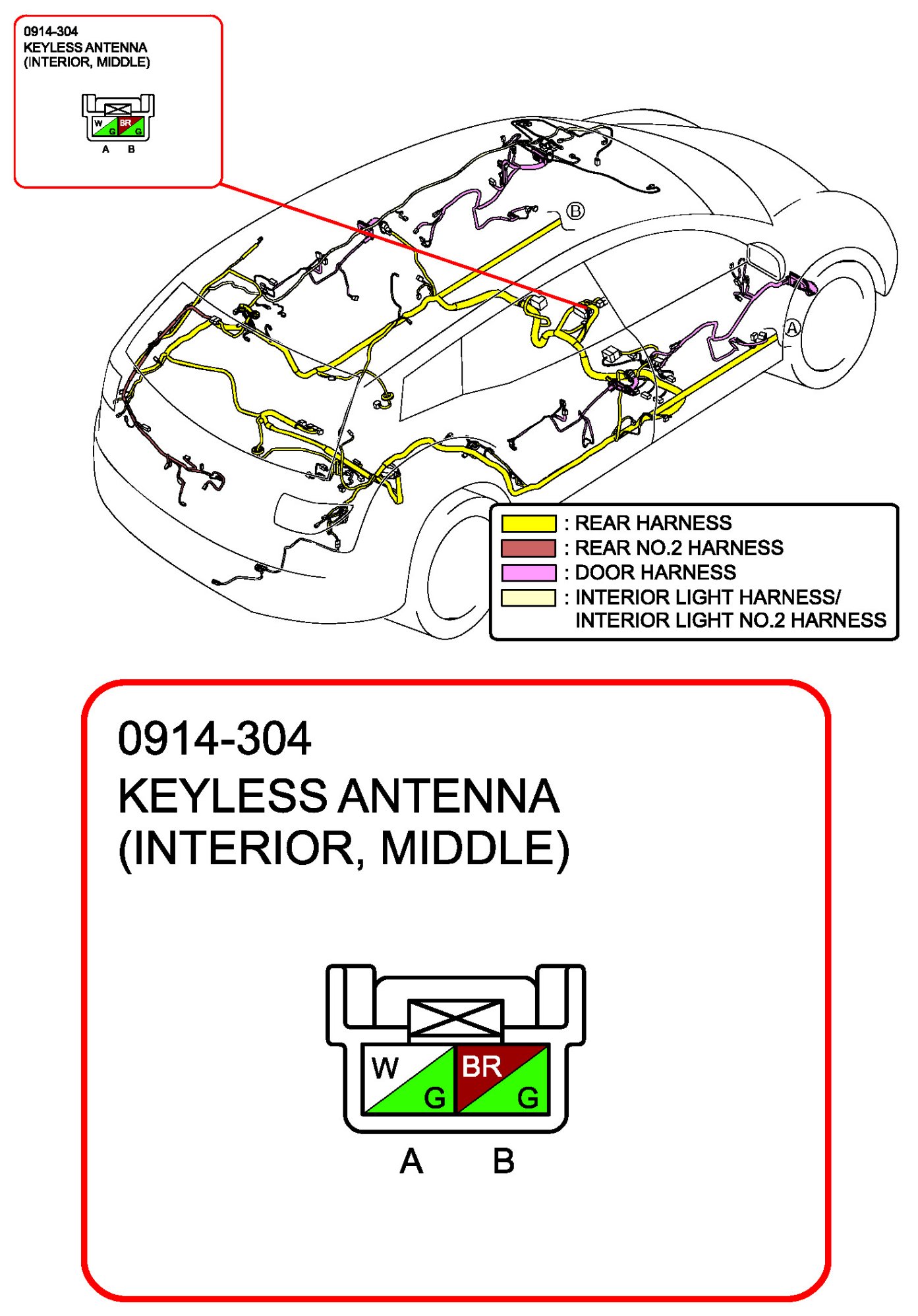 0914-304
KEYLESS ANTENNA
(INTERIOR, MIDDLE)

W G BR G
A B

B

A

: REAR HARNESS
: REAR NO.2 HARNESS
: DOOR HARNESS
: INTERIOR LIGHT HARNESS/
INTERIOR LIGHT NO.2 HARNESS

0914-304
KEYLESS ANTENNA
(INTERIOR, MIDDLE)

W G BR G
A B