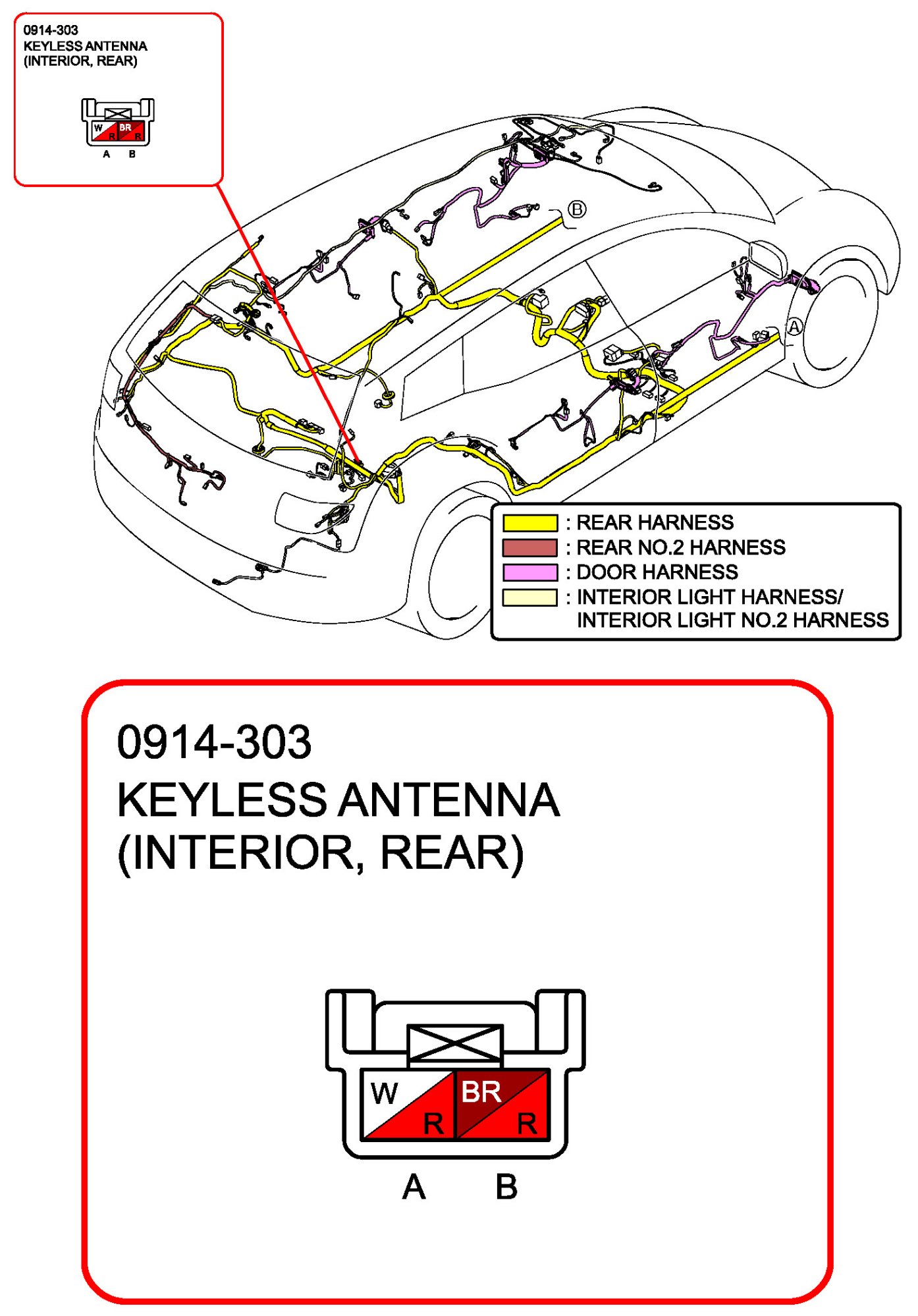 0914-303
KEYLESS ANTENNA
(INTERIOR, REAR)

W
R
BR
R
A B

B

A

: REAR HARNESS
: REAR NO.2 HARNESS
: DOOR HARNESS
: INTERIOR LIGHT HARNESS/
INTERIOR LIGHT NO.2 HARNESS

0914-303
KEYLESS ANTENNA
(INTERIOR, REAR)

W
R
BR
R
A B