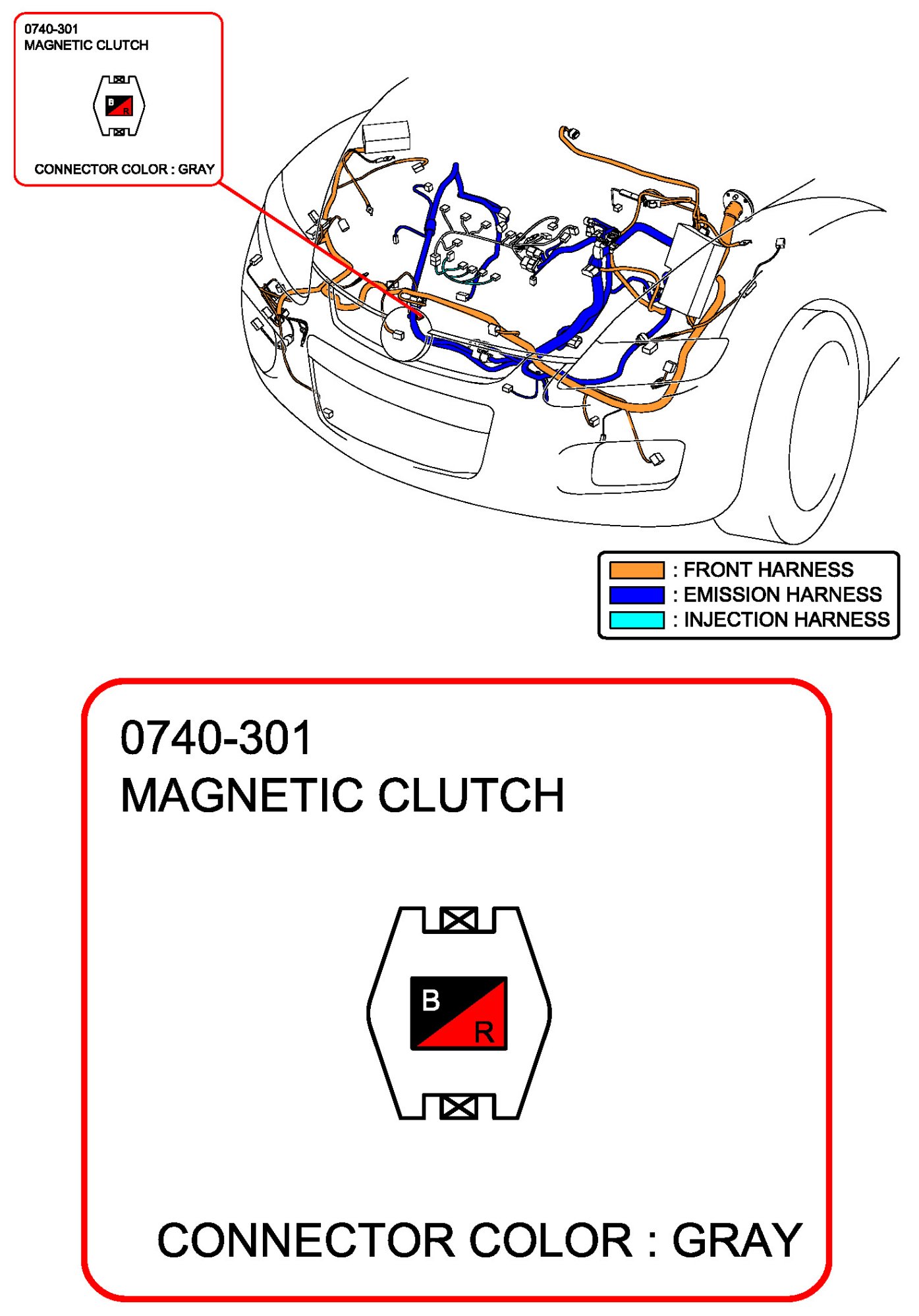 0740-301
MAGNETIC CLUTCH

B
R

CONNECTOR COLOR : GRAY

: FRONT HARNESS
: EMISSION HARNESS
: INJECTION HARNESS

0740-301
MAGNETIC CLUTCH

B
R

CONNECTOR COLOR : GRAY