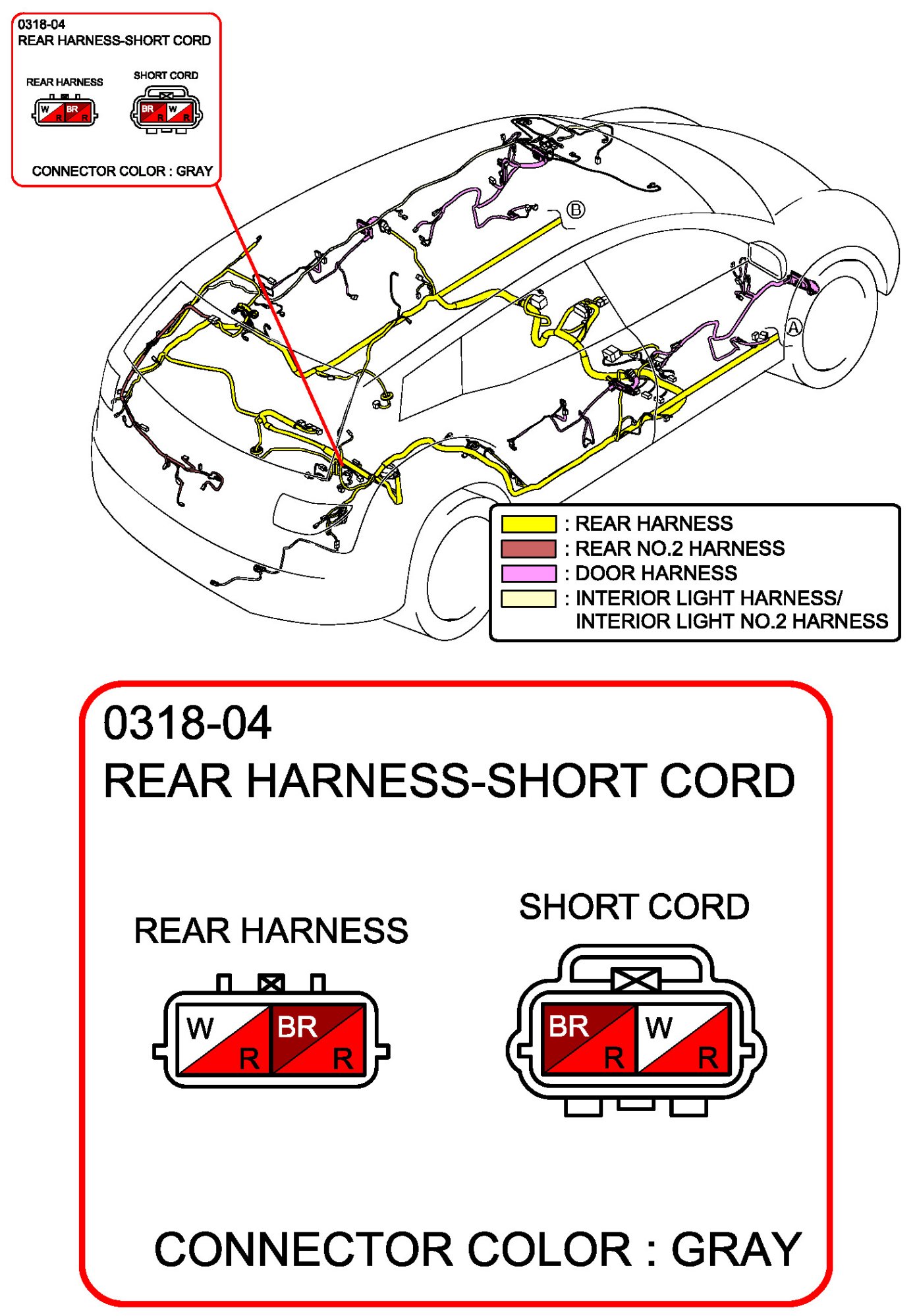 0318-04
REAR HARNESS-SHORT CORD

REAR HARNESS

W R BR R

SHORT CORD

BR R W R

CONNECTOR COLOR : GRAY

B

A

: REAR HARNESS
: REAR NO.2 HARNESS
: DOOR HARNESS
: INTERIOR LIGHT HARNESS/ INTERIOR LIGHT NO.2 HARNESS

0318-04
REAR HARNESS-SHORT CORD

REAR HARNESS

W R BR R

SHORT CORD

BR R W R

CONNECTOR COLOR : GRAY