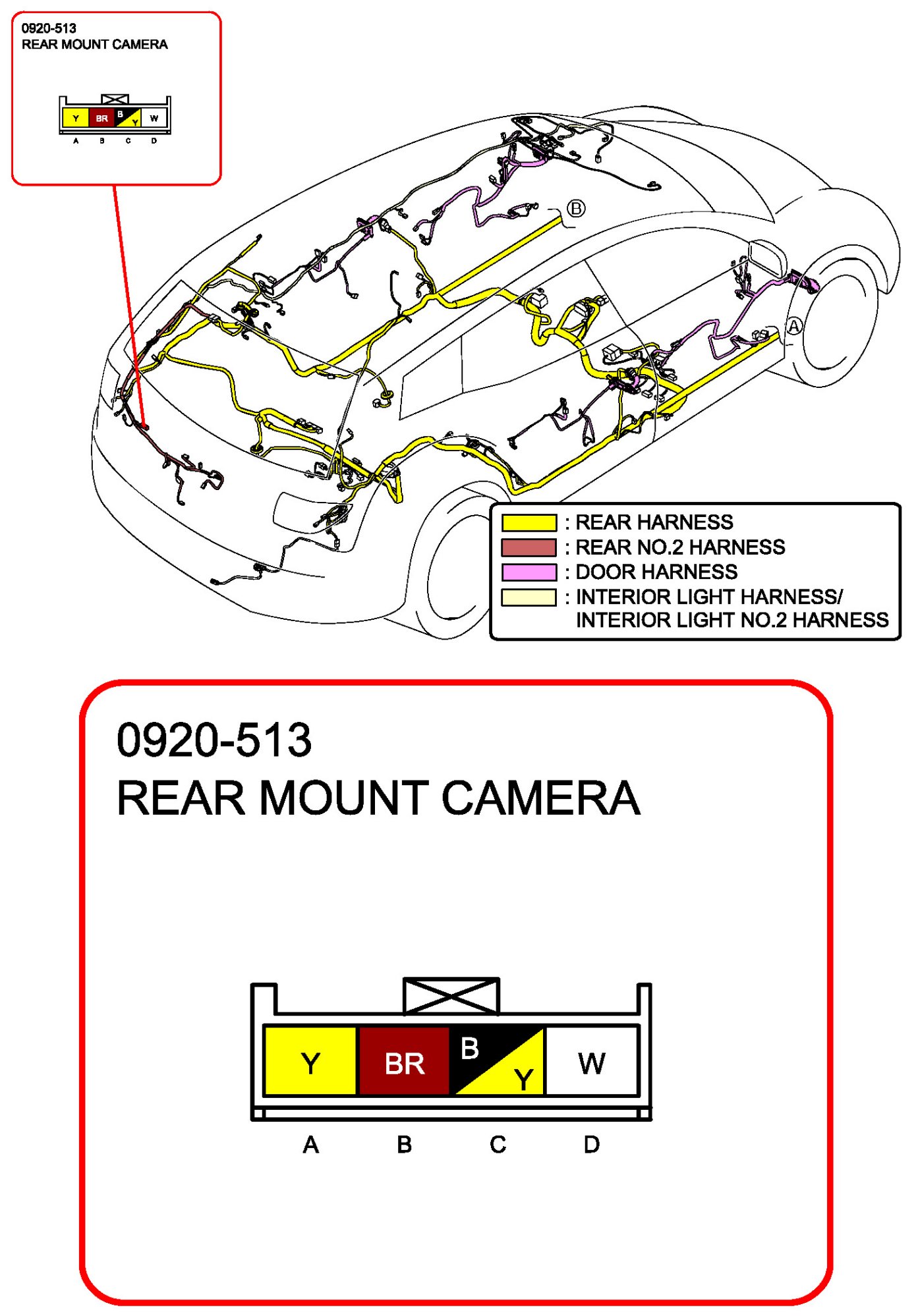 0920-513
REAR MOUNT CAMERA

Y BR B Y W
A B C D

B

A

: REAR HARNESS
: REAR NO.2 HARNESS
: DOOR HARNESS
: INTERIOR LIGHT HARNESS/ INTERIOR LIGHT NO.2 HARNESS

0920-513
REAR MOUNT CAMERA

Y BR B Y W
A B C D