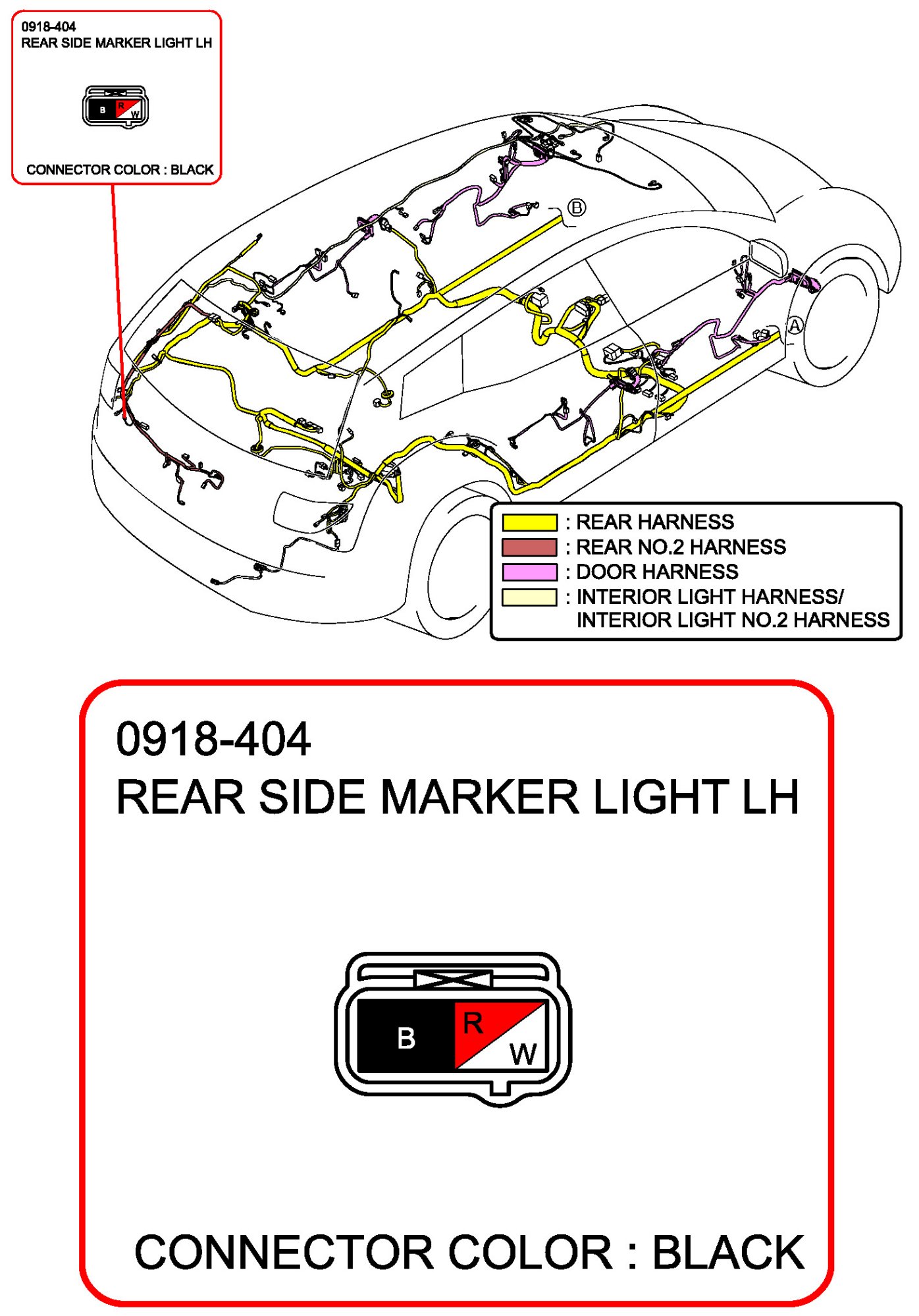 0918-404
REAR SIDE MARKER LIGHT LH

B R W

CONNECTOR COLOR : BLACK

B

A

: REAR HARNESS
: REAR NO.2 HARNESS
: DOOR HARNESS
: INTERIOR LIGHT HARNESS/ INTERIOR LIGHT NO.2 HARNESS

0918-404
REAR SIDE MARKER LIGHT LH

B R W

CONNECTOR COLOR : BLACK