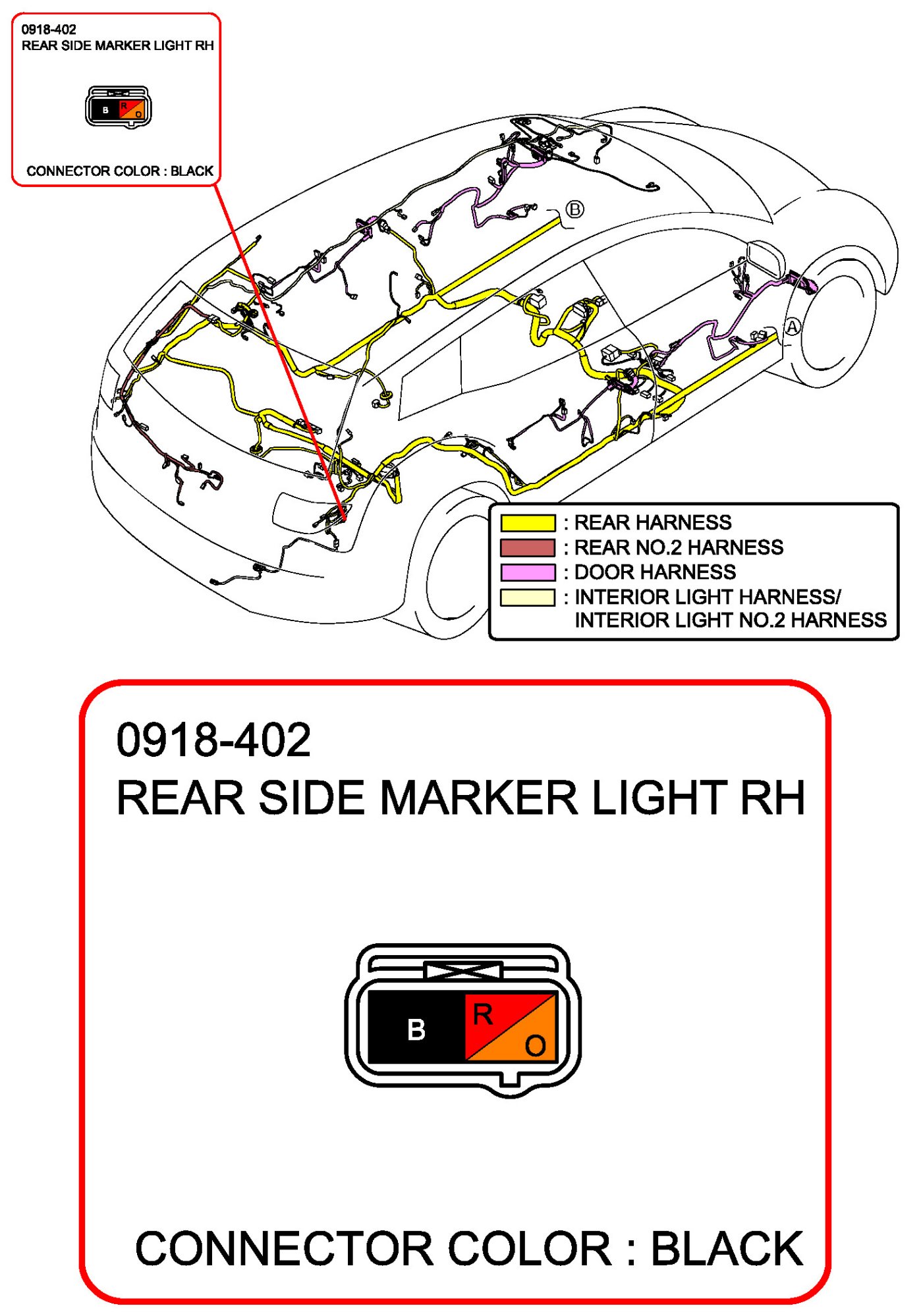 0918-402
REAR SIDE MARKER LIGHT RH

B R O

CONNECTOR COLOR : BLACK

B

A

: REAR HARNESS
: REAR NO.2 HARNESS
: DOOR HARNESS
: INTERIOR LIGHT HARNESS/
INTERIOR LIGHT NO.2 HARNESS

0918-402
REAR SIDE MARKER LIGHT RH

B R O

CONNECTOR COLOR : BLACK