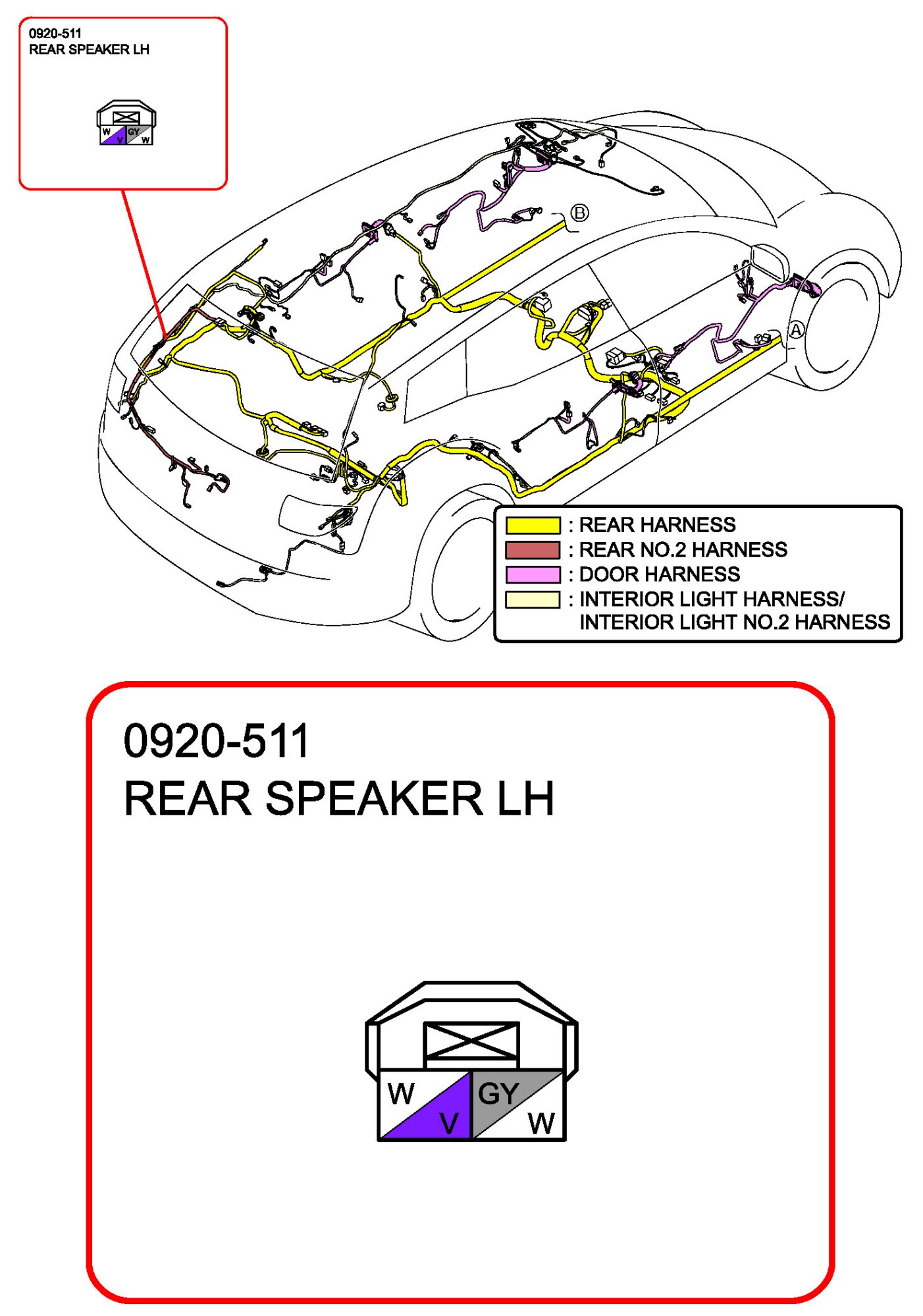 0920-511
REAR SPEAKER LH

W
V
GY
W

B

A

: REAR HARNESS
: REAR NO.2 HARNESS
: DOOR HARNESS
: INTERIOR LIGHT HARNESS/ INTERIOR LIGHT NO.2 HARNESS

0920-511
REAR SPEAKER LH

W
V
GY
W