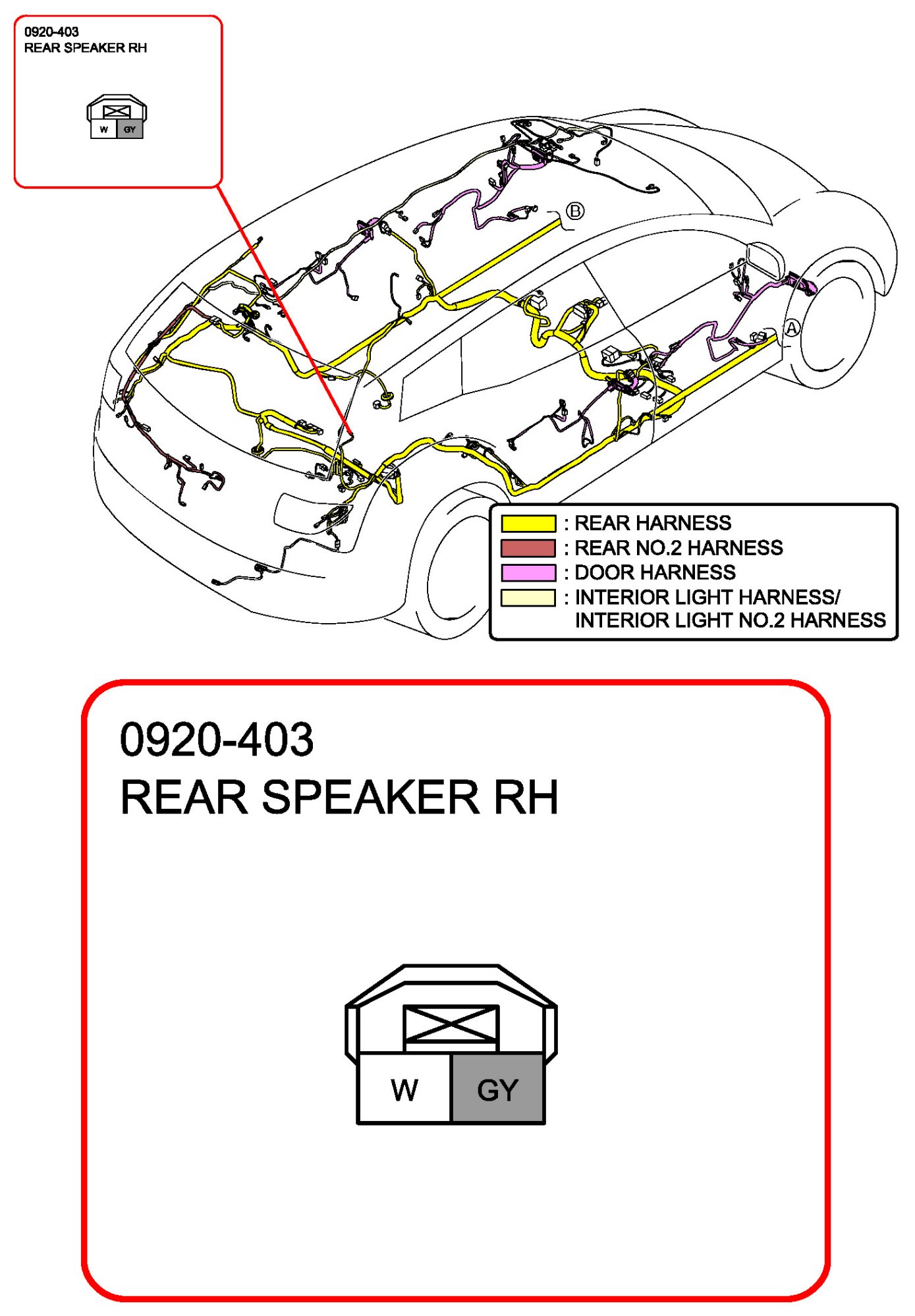 0920-403
REAR SPEAKER RH

W GY

B

A

: REAR HARNESS
: REAR NO.2 HARNESS
: DOOR HARNESS
: INTERIOR LIGHT HARNESS/
INTERIOR LIGHT NO.2 HARNESS

0920-403
REAR SPEAKER RH

W GY