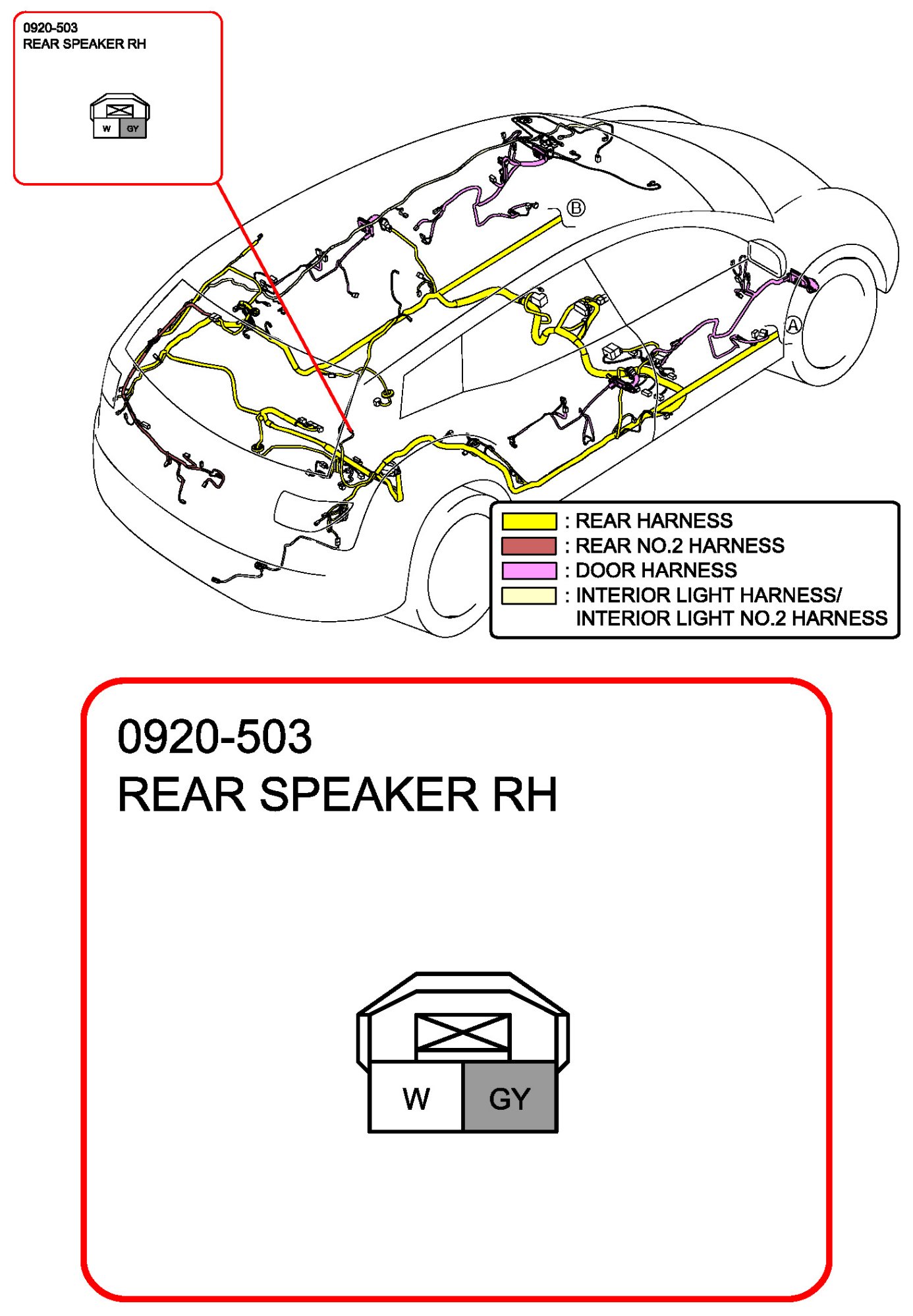 0920-503
REAR SPEAKER RH

W GY

B

A

: REAR HARNESS
: REAR NO.2 HARNESS
: DOOR HARNESS
: INTERIOR LIGHT HARNESS/ INTERIOR LIGHT NO.2 HARNESS

0920-503
REAR SPEAKER RH

W GY