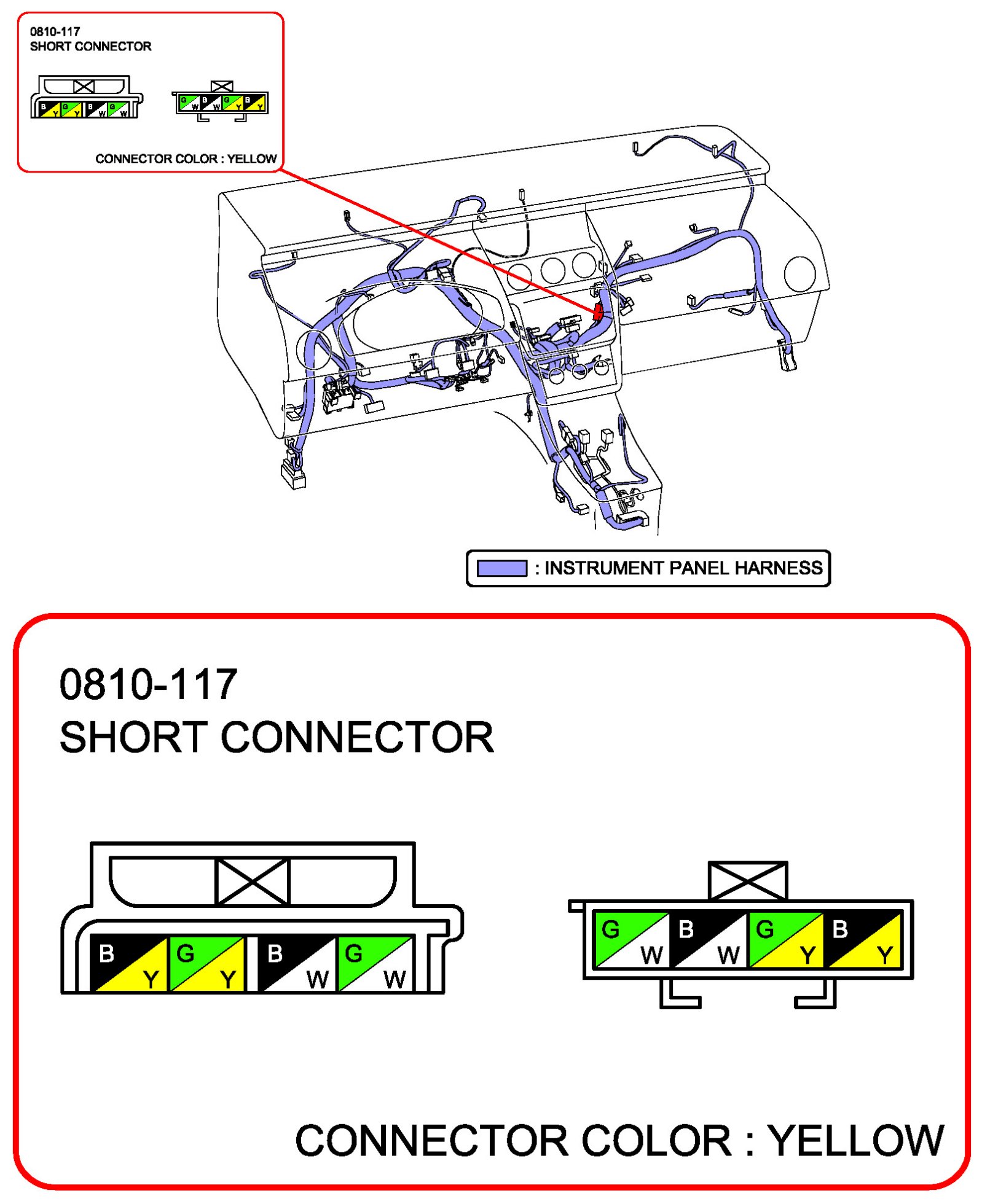 0810-117
SHORT CONNECTOR

B Y G Y B W G W

G W B W G Y B Y

CONNECTOR COLOR : YELLOW

: INSTRUMENT PANEL HARNESS

0810-117
SHORT CONNECTOR

B Y G Y B W G W

G W B W G Y B Y

CONNECTOR COLOR : YELLOW