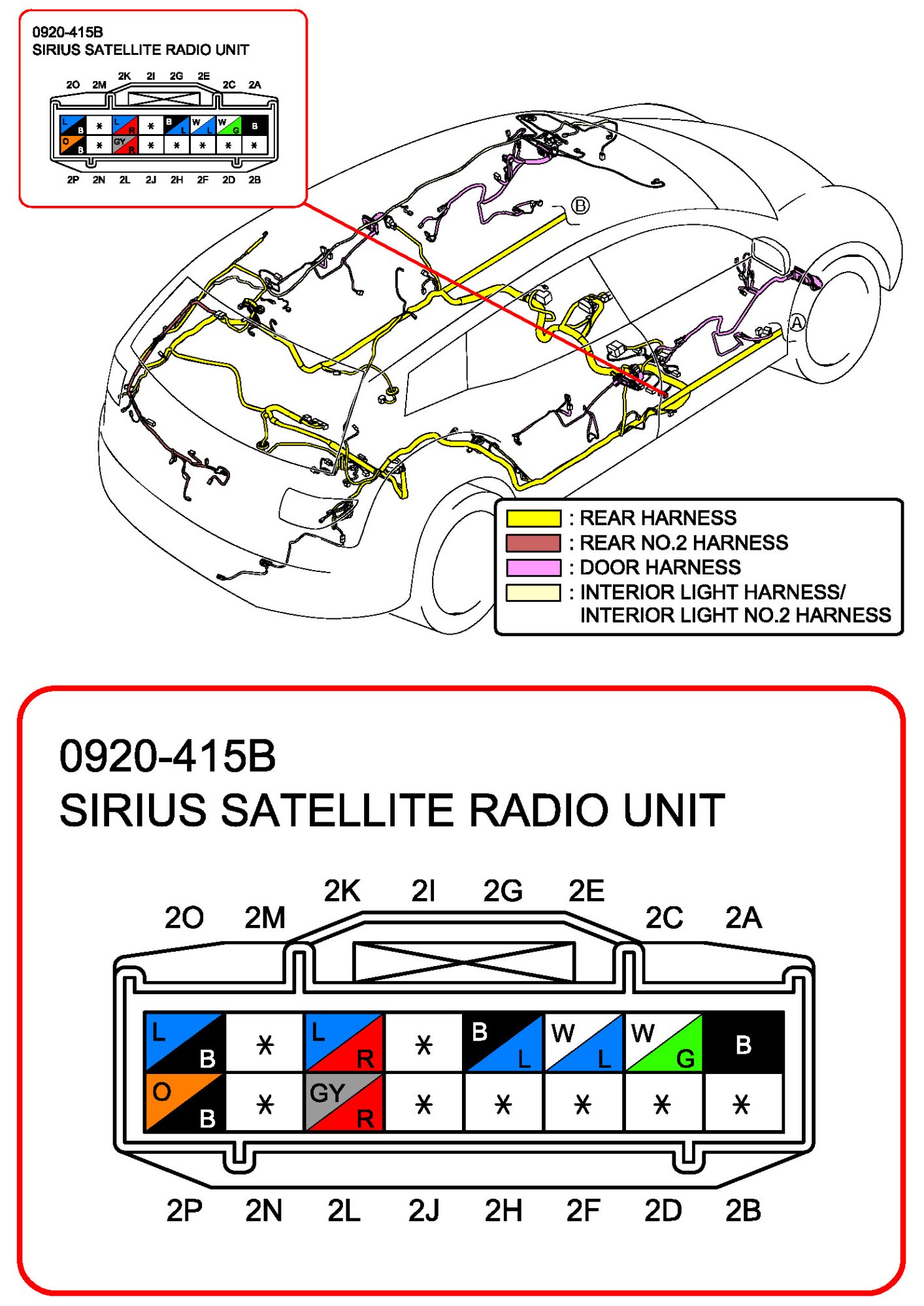 0920-415B
SIRIUS SATELLITE RADIO UNIT

2O 2M 2K 2I 2G 2E 2C 2A

| L B | * | L R | * | B L | W L | W G | B |
|---|---|---|---|---|---|---|---|
| O B | * | GY R | * | * | * | * | * |

2P 2N 2L 2J 2H 2F 2D 2B

B

A

: REAR HARNESS
: REAR NO.2 HARNESS
: DOOR HARNESS
: INTERIOR LIGHT HARNESS/ INTERIOR LIGHT NO.2 HARNESS

0920-415B
SIRIUS SATELLITE RADIO UNIT

2O 2M 2K 2I 2G 2E 2C 2A

| L B | * | L R | * | B L | W L | W G | B |
|---|---|---|---|---|---|---|---|
| O B | * | GY R | * | * | * | * | * |

2P 2N 2L 2J 2H 2F 2D 2B