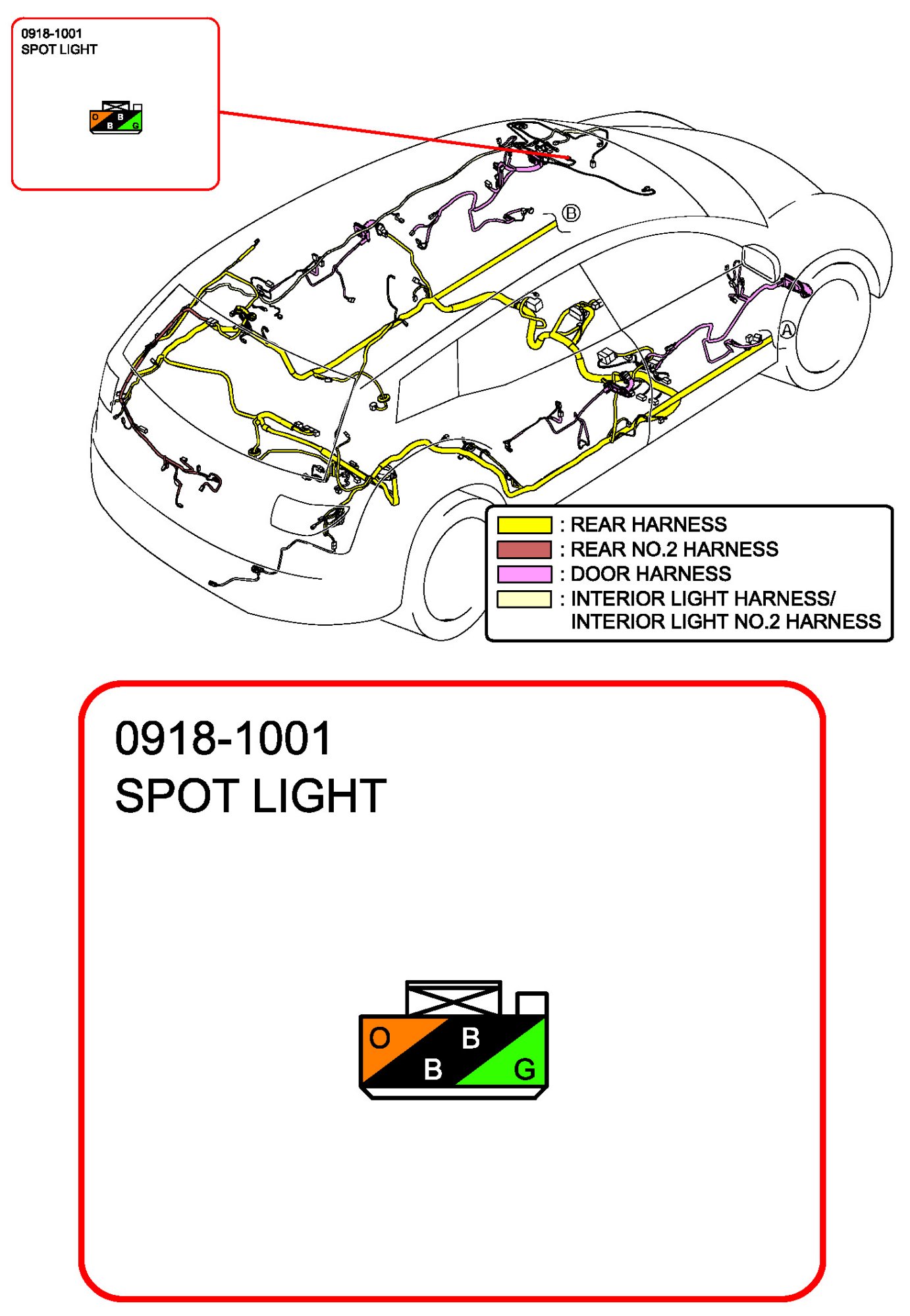 0918-1001
SPOT LIGHT

O B
B G

B

A

: REAR HARNESS
: REAR NO.2 HARNESS
: DOOR HARNESS
: INTERIOR LIGHT HARNESS/ INTERIOR LIGHT NO.2 HARNESS

0918-1001
SPOT LIGHT

O B
B G