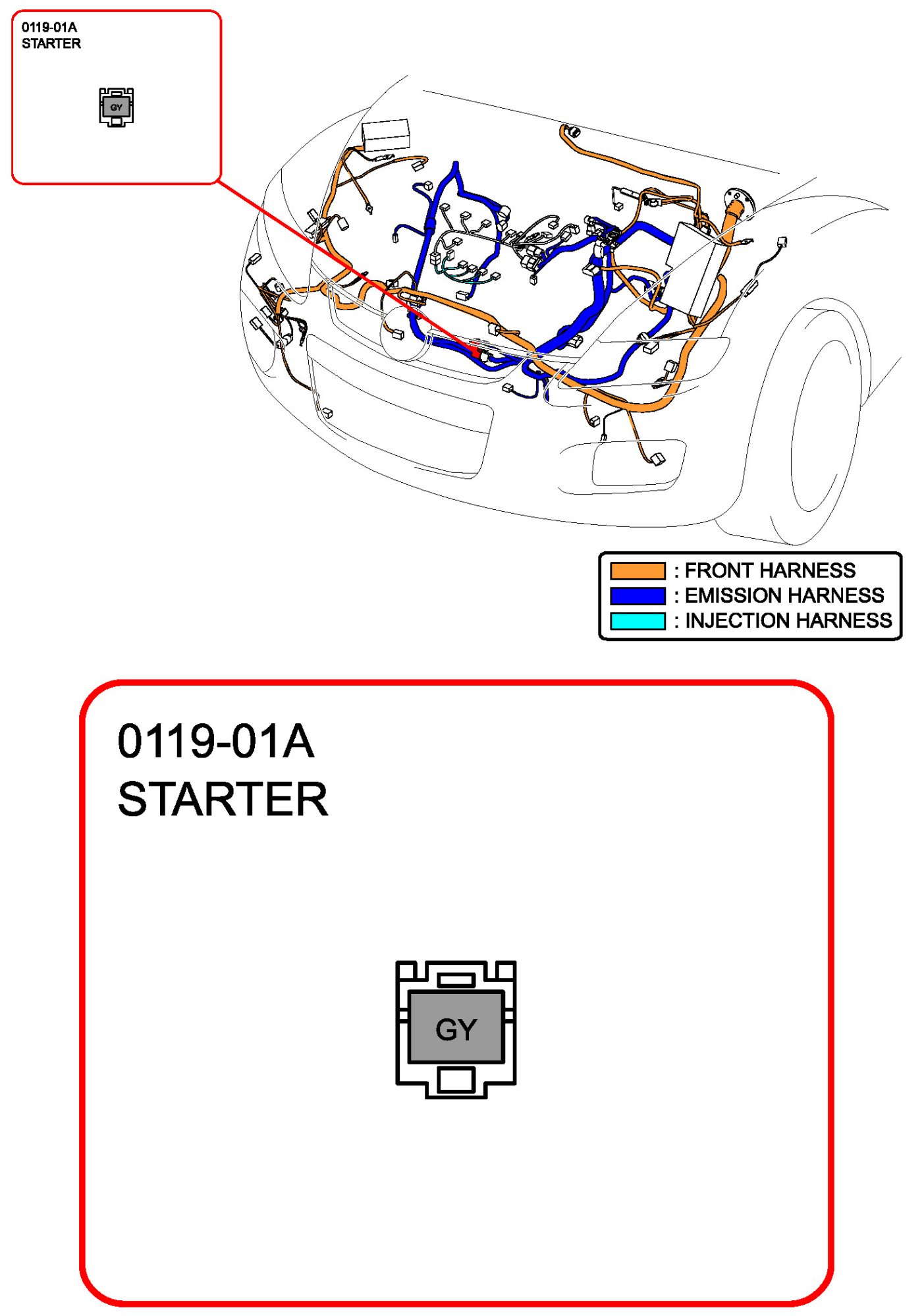 0119-01A
STARTER

GY

: FRONT HARNESS
: EMISSION HARNESS
: INJECTION HARNESS

0119-01A
STARTER

GY