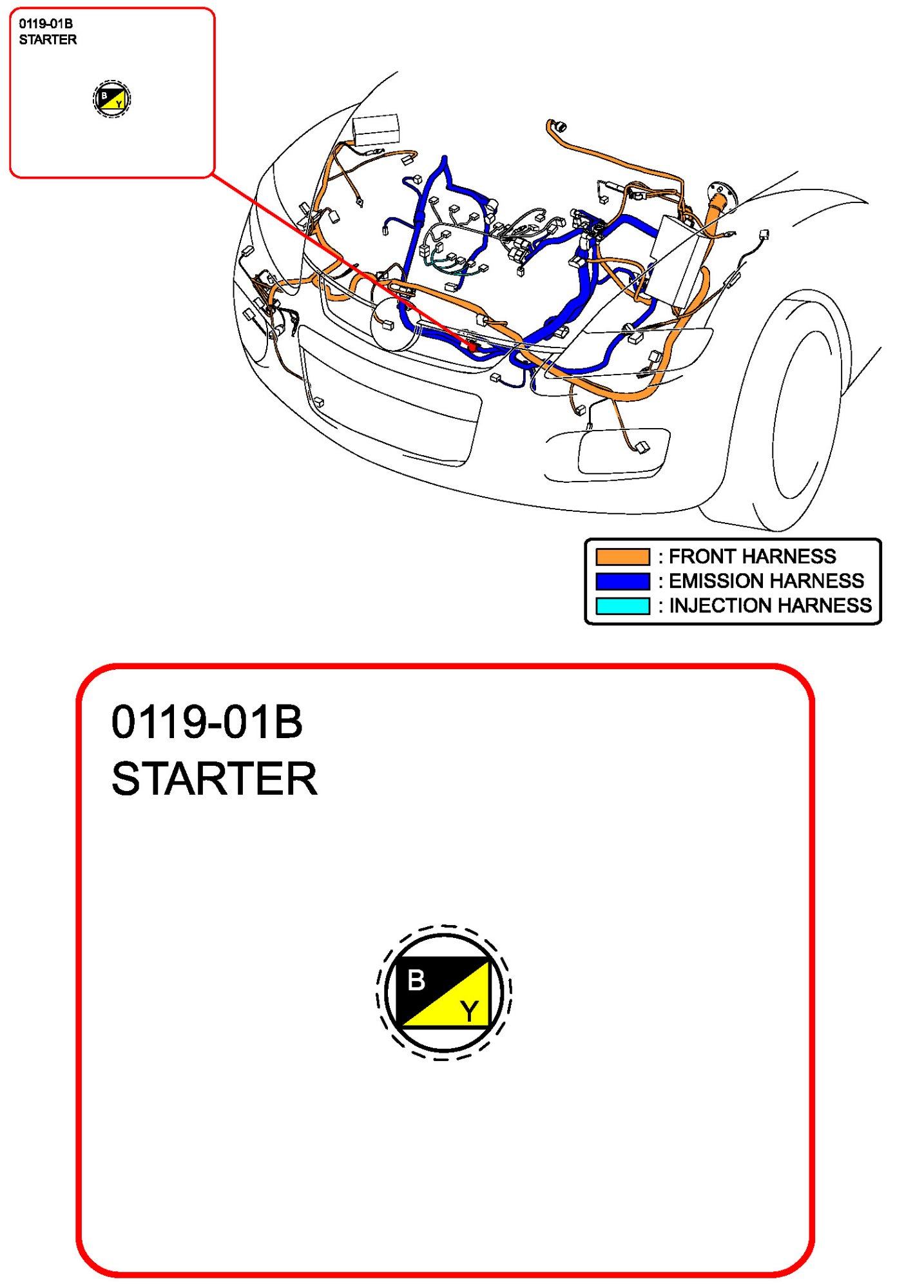 0119-01B
STARTER

B
Y

: FRONT HARNESS
: EMISSION HARNESS
: INJECTION HARNESS

0119-01B
STARTER

B
Y