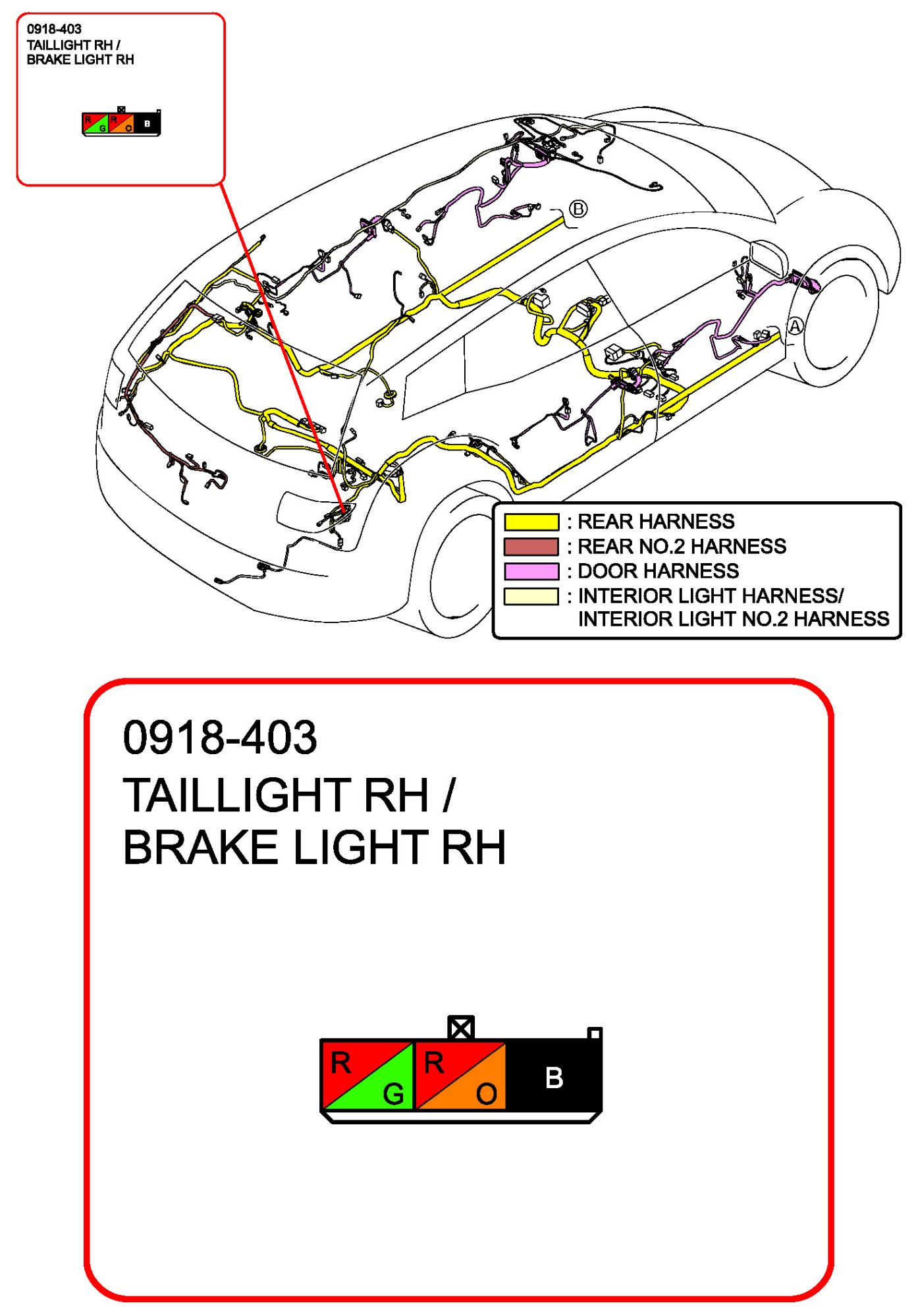 0918-403
TAILLIGHT RH /
BRAKE LIGHT RH

R G R O B

B

A

: REAR HARNESS
: REAR NO.2 HARNESS
: DOOR HARNESS
: INTERIOR LIGHT HARNESS/ INTERIOR LIGHT NO.2 HARNESS

0918-403
TAILLIGHT RH /
BRAKE LIGHT RH

R G R O B