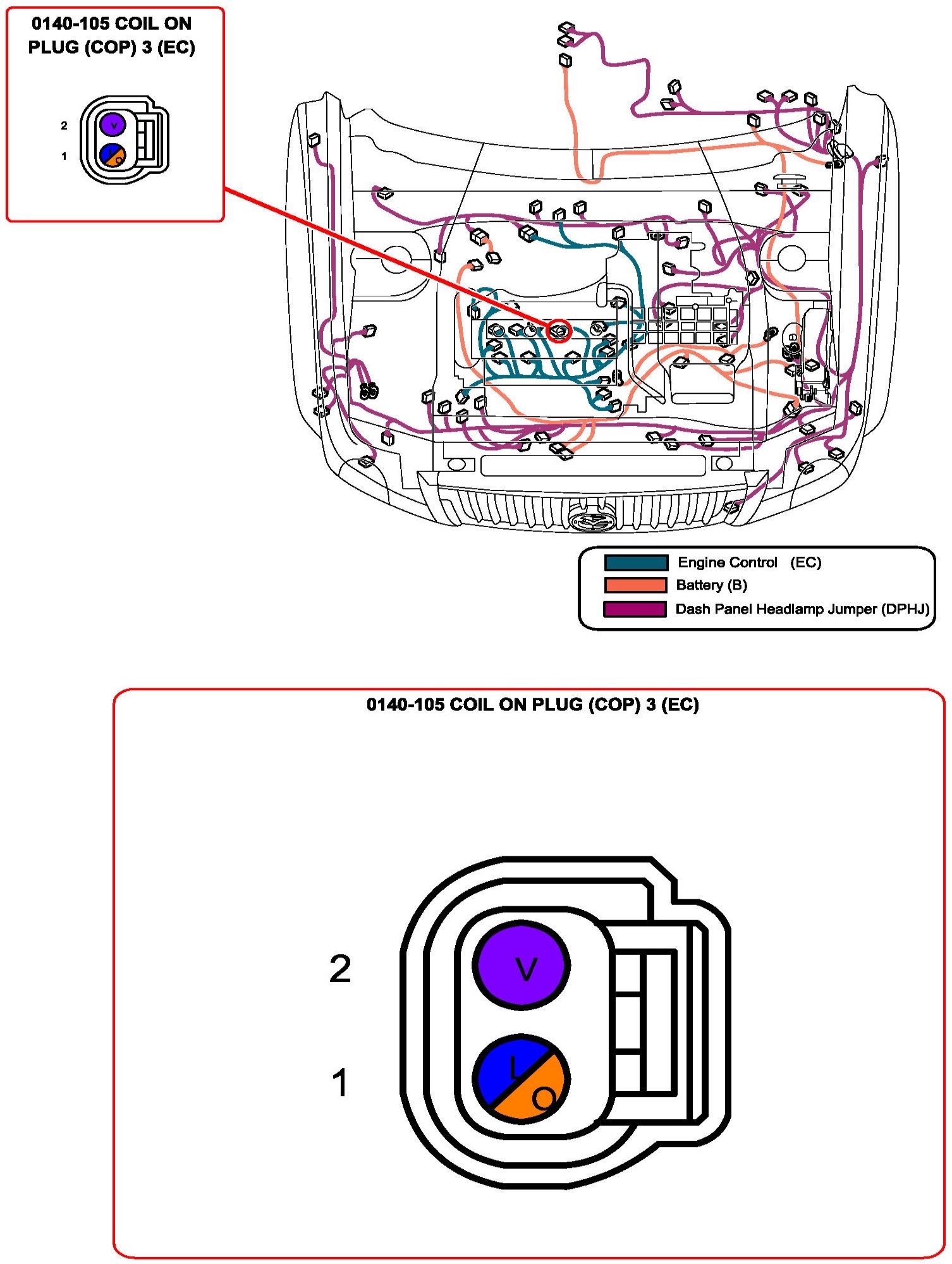 0140-105 COIL ON PLUG (COP) 3 (EC)

2 V
1 L O

Engine Control (EC)
Battery (B)
Dash Panel Headlamp Jumper (DPHJ)

0140-105 COIL ON PLUG (COP) 3 (EC)

2 V
1 L O