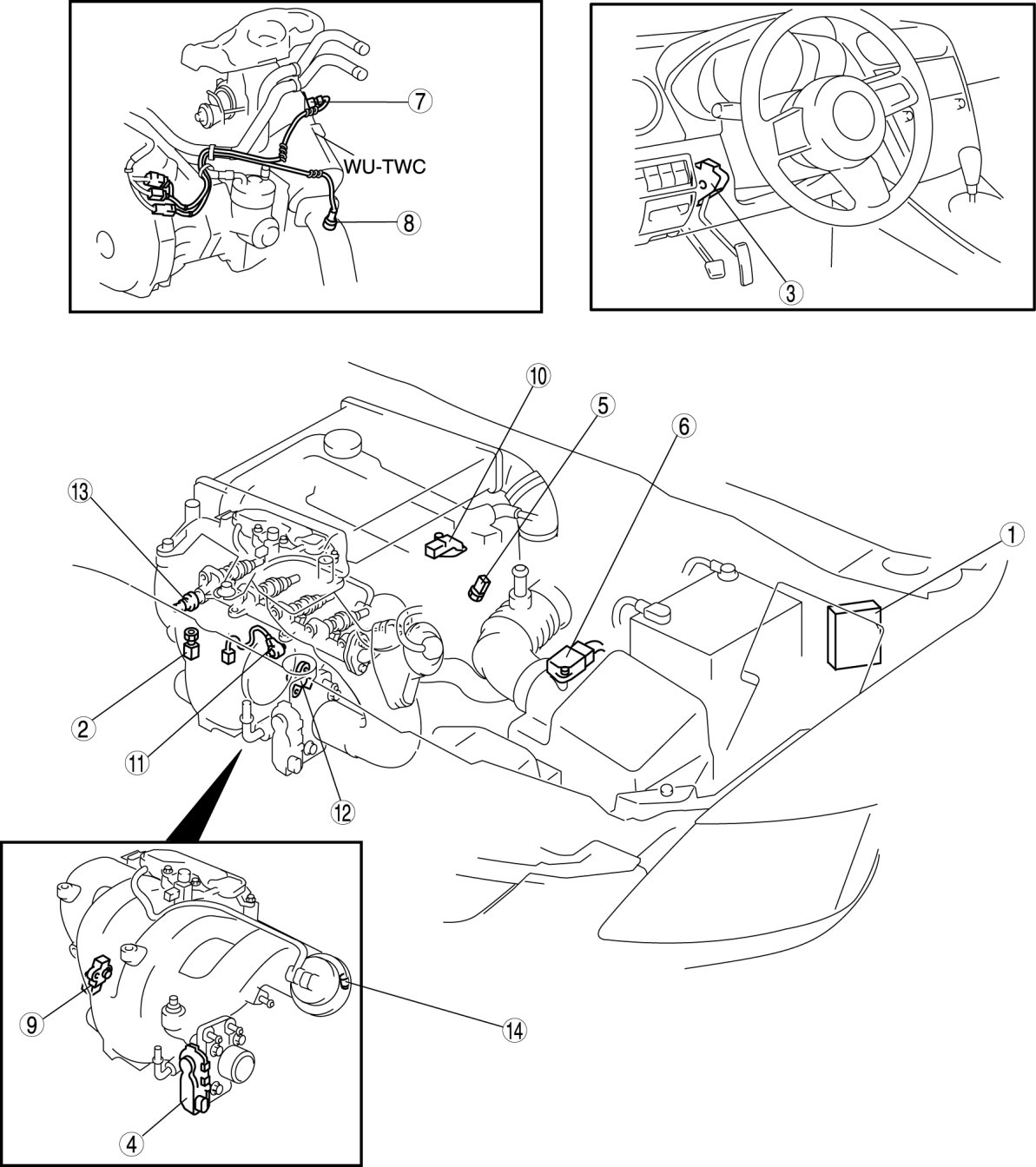 7
WU-TWC
8
3
10
5
6
13
1
2
11
12
9
14
4