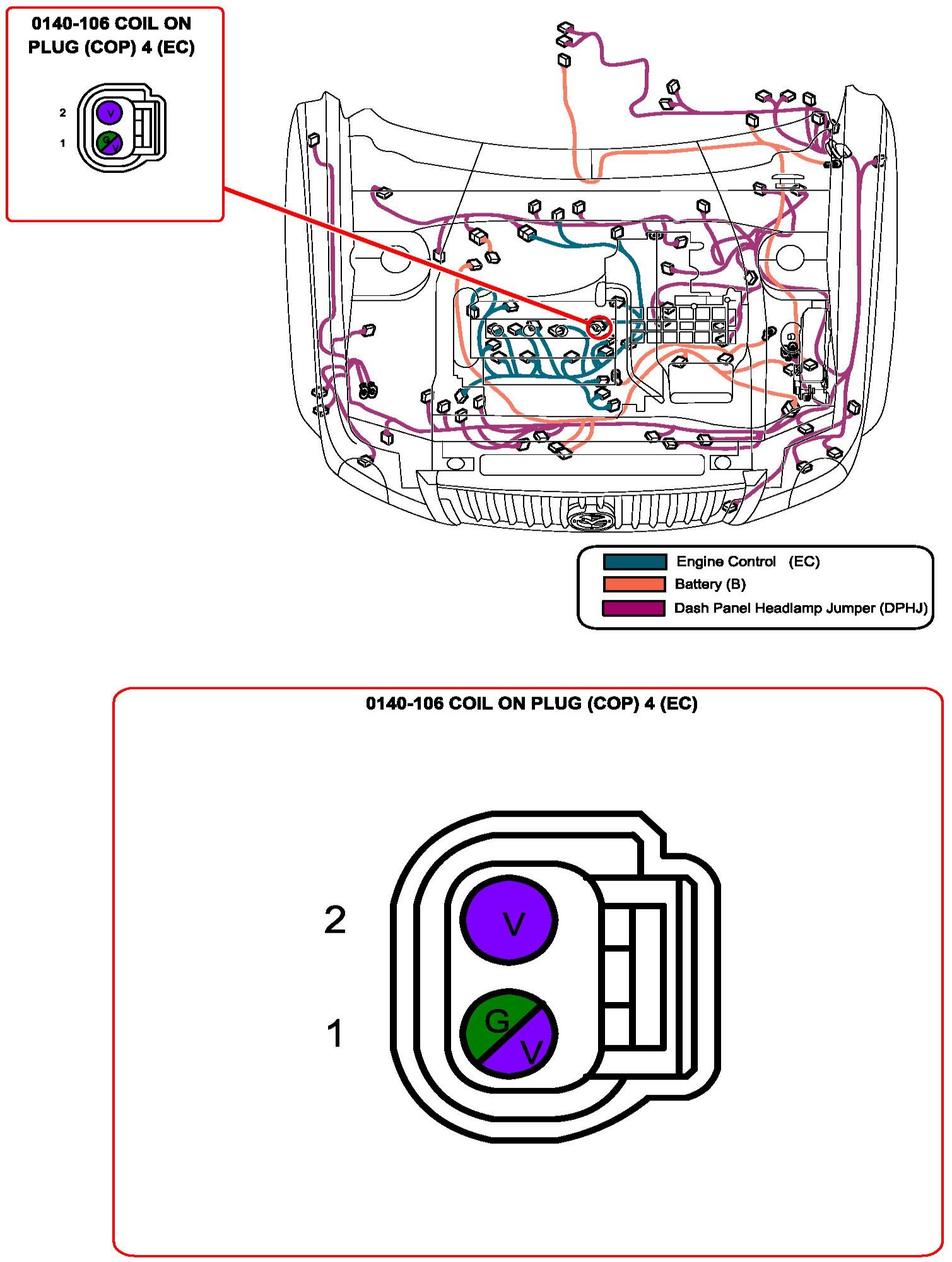 0140-106 COIL ON PLUG (COP) 4 (EC)

2 V
1 G V

Engine Control (EC)
Battery (B)
Dash Panel Headlamp Jumper (DPHJ)

0140-106 COIL ON PLUG (COP) 4 (EC)

2 V
1 G V