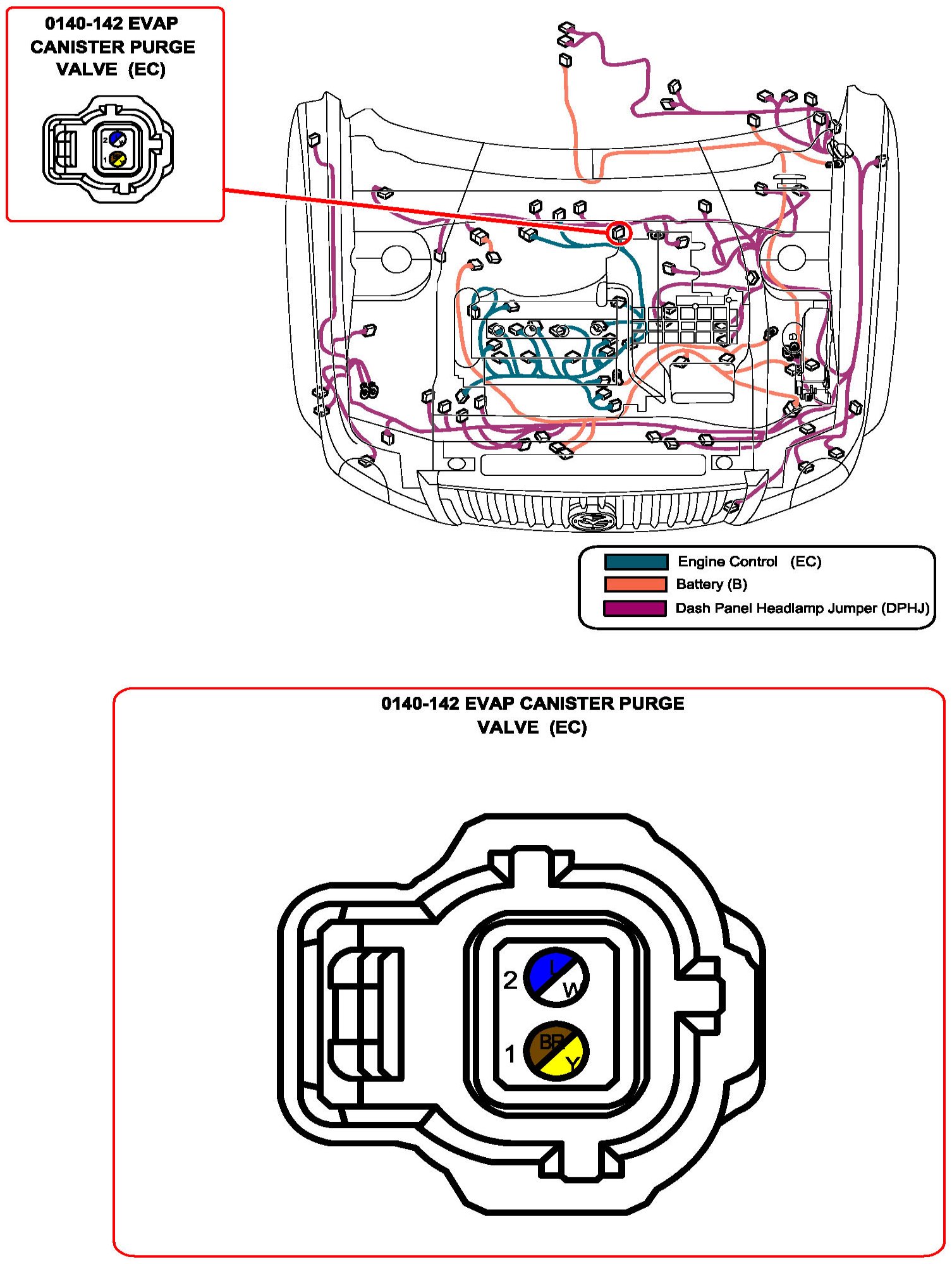 0140-142 EVAP CANISTER PURGE VALVE (EC)

2 L W
1 BR Y

Engine Control (EC)
Battery (B)
Dash Panel Headlamp Jumper (DPHJ)

0140-142 EVAP CANISTER PURGE VALVE (EC)

2 L W
1 BR Y