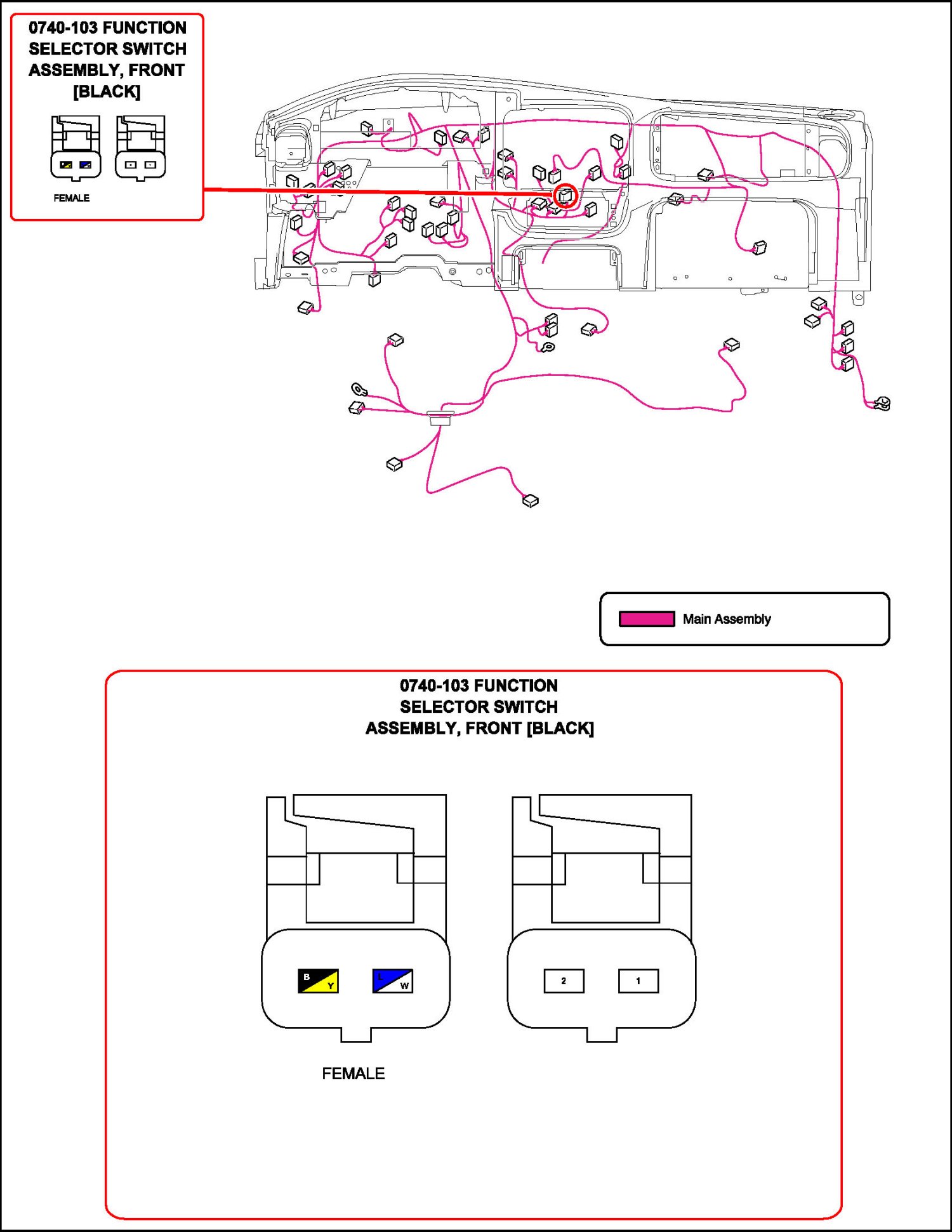 0740-103 FUNCTION SELECTOR SWITCH ASSEMBLY, FRONT [BLACK]

FEMALE

Main Assembly

0740-103 FUNCTION SELECTOR SWITCH ASSEMBLY, FRONT [BLACK]

B Y

L W

2

1

FEMALE