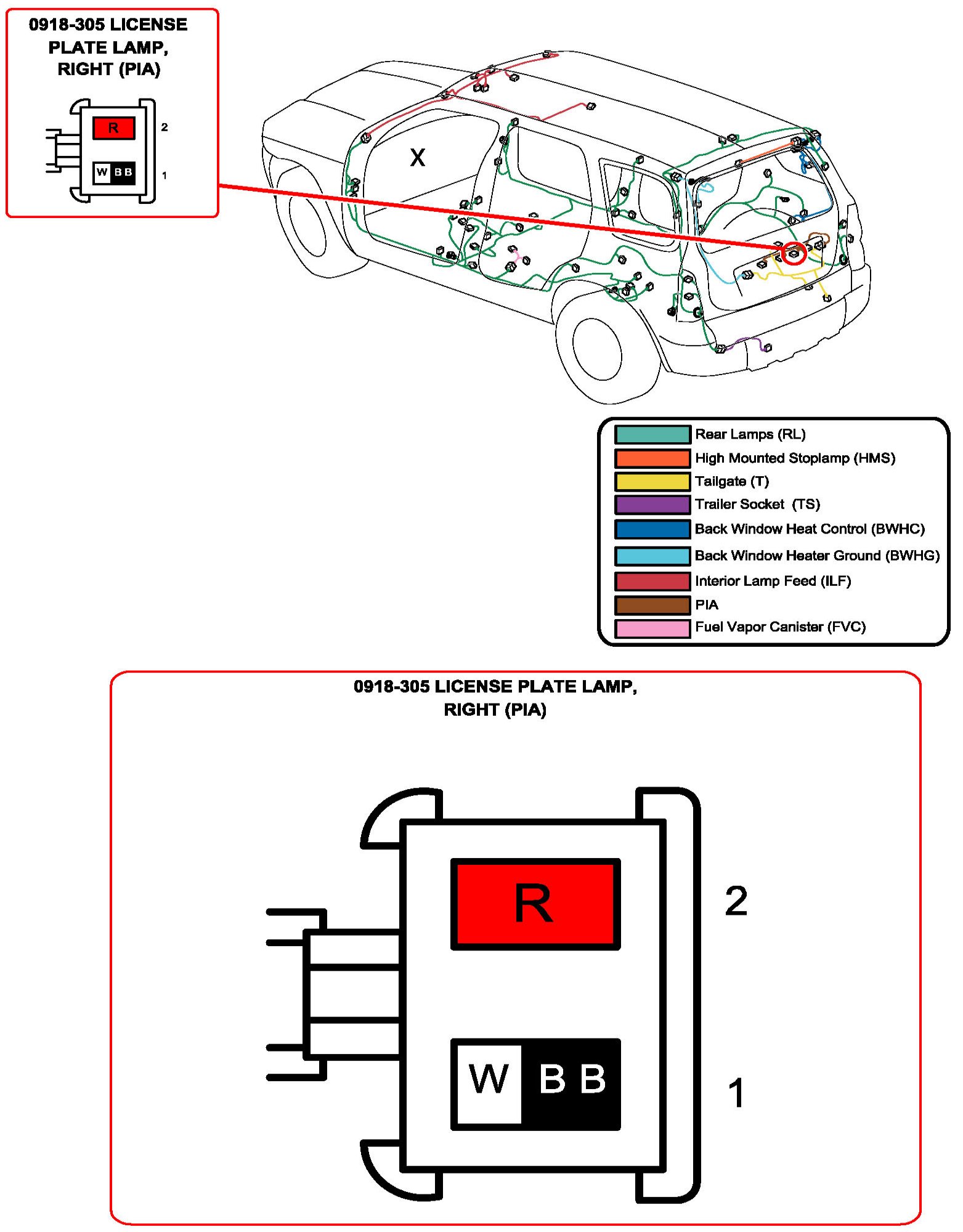 0918-305 LICENSE PLATE LAMP, RIGHT (PIA)

R
2
W B B
1

X

Rear Lamps (RL)
High Mounted Stoplamp (HMS)
Tailgate (T)
Trailer Socket (TS)
Back Window Heat Control (BWHC)
Back Window Heater Ground (BWHG)
Interior Lamp Feed (ILF)
PIA
Fuel Vapor Canister (FVC)

0918-305 LICENSE PLATE LAMP, RIGHT (PIA)

R
2
W B B
1