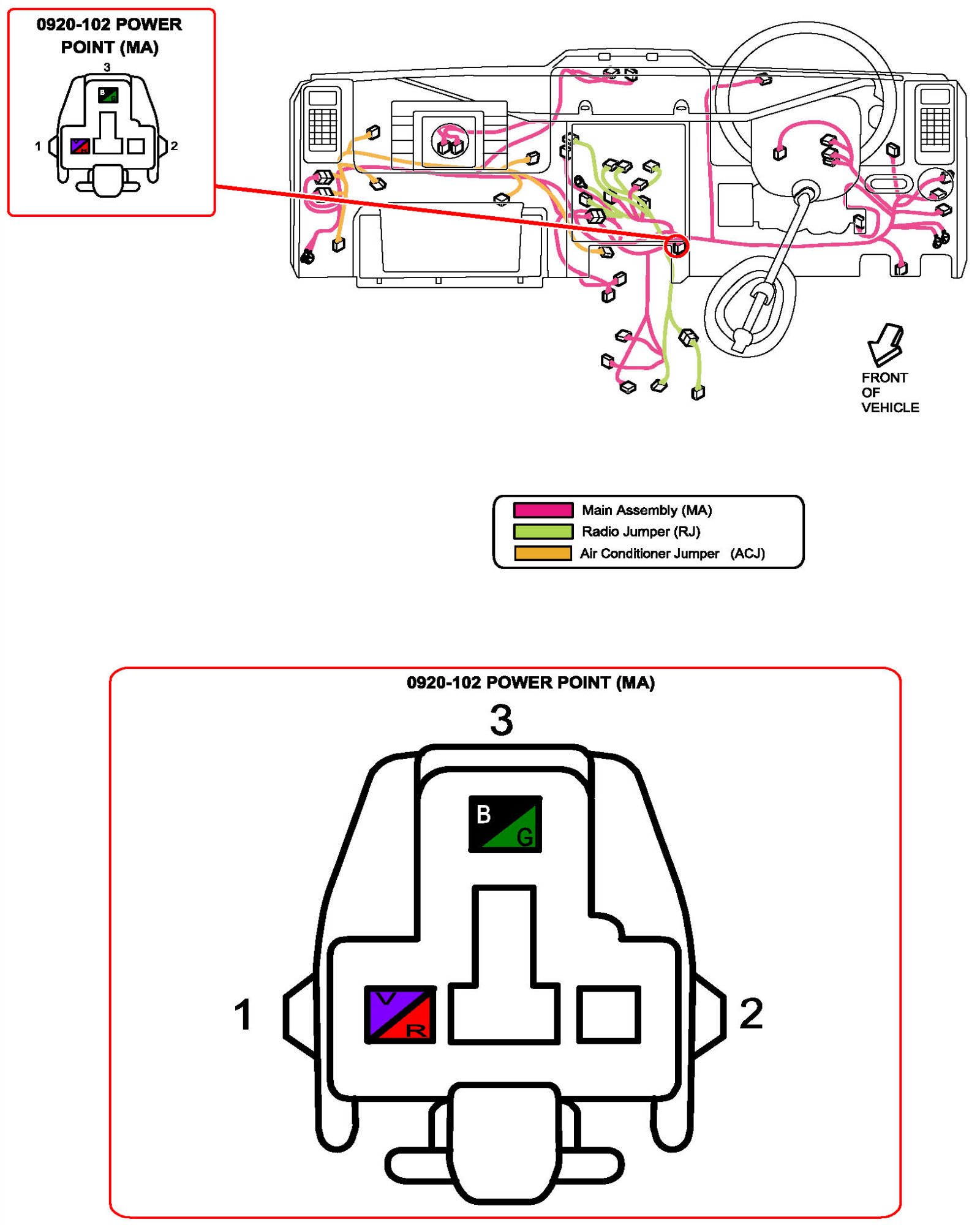 0920-102 POWER POINT (MA)

3

B G

1

V R

2

FRONT OF VEHICLE

Main Assembly (MA)
Radio Jumper (RJ)
Air Conditioner Jumper (ACJ)

0920-102 POWER POINT (MA)

3

B G

1

V R

2