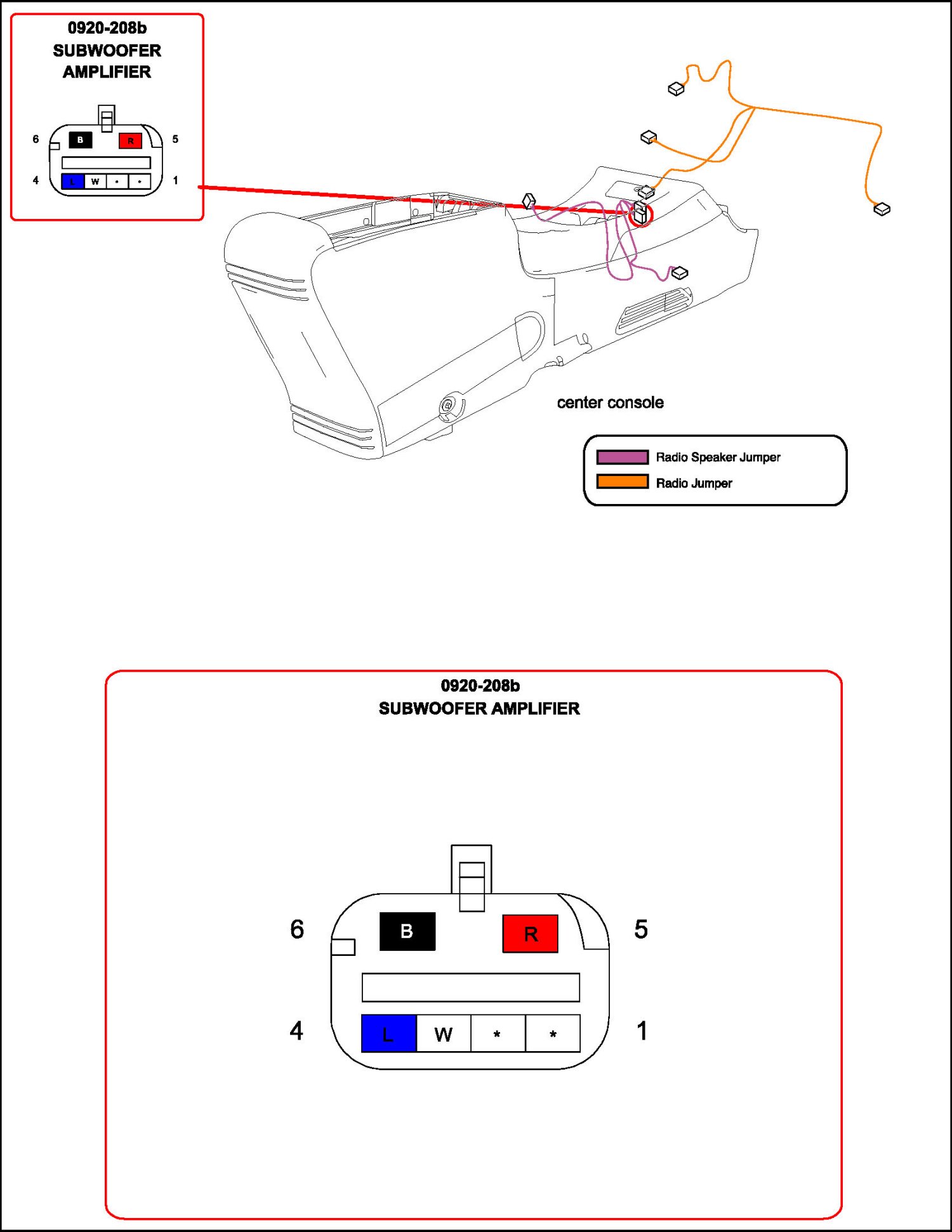 0920-208b
SUBWOOFER
AMPLIFIER

6 B R 5

4 L W * * 1

center console

Radio Speaker Jumper
Radio Jumper

0920-208b
SUBWOOFER AMPLIFIER

6 B R 5

4 L W * * 1