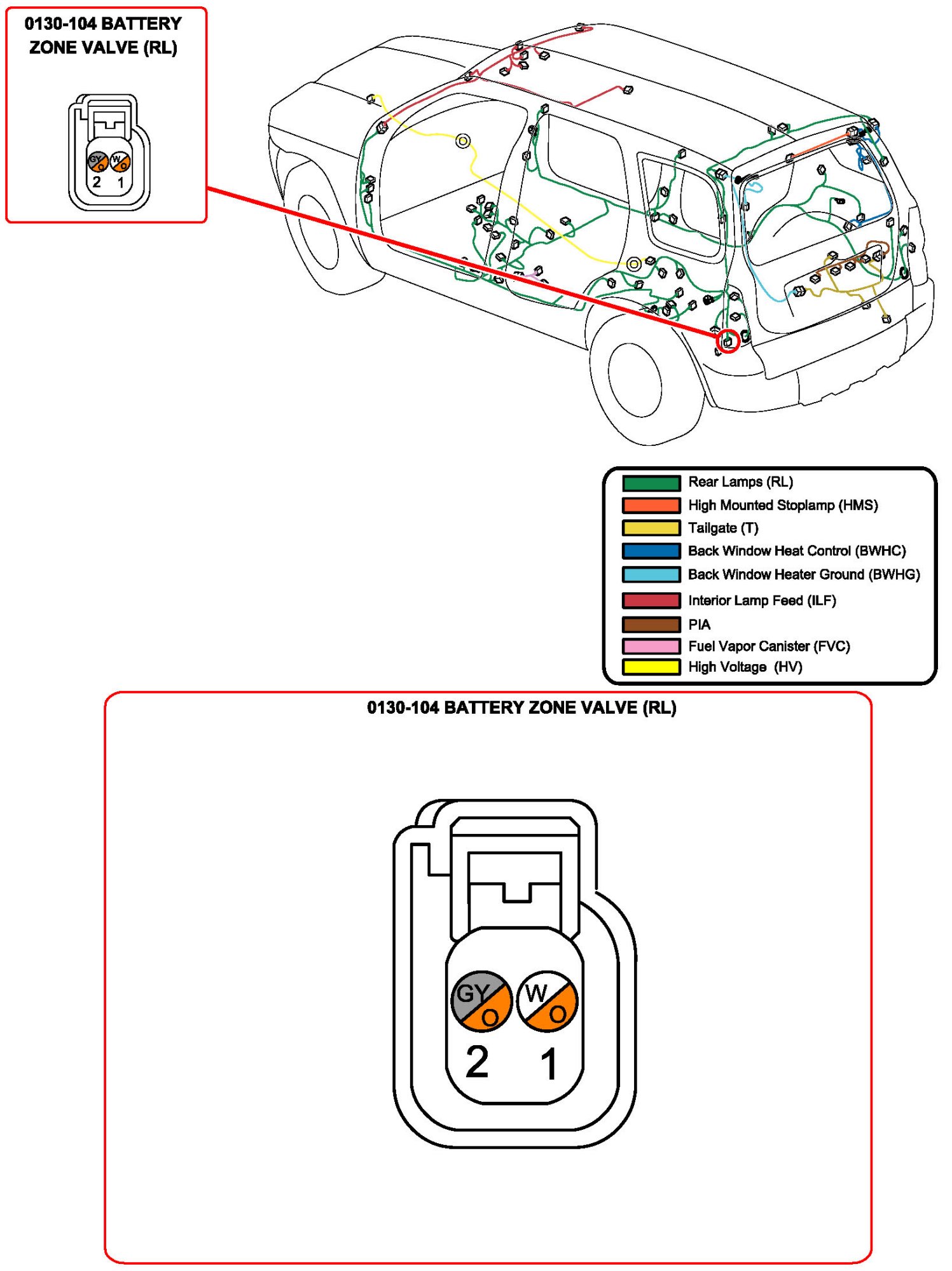 0130-104 BATTERY ZONE VALVE (RL)

GY O W O
2 1

Rear Lamps (RL)
High Mounted Stoplamp (HMS)
Tailgate (T)
Back Window Heat Control (BWHC)
Back Window Heater Ground (BWHG)
Interior Lamp Feed (ILF)
PIA
Fuel Vapor Canister (FVC)
High Voltage (HV)

0130-104 BATTERY ZONE VALVE (RL)

GY O W O
2 1