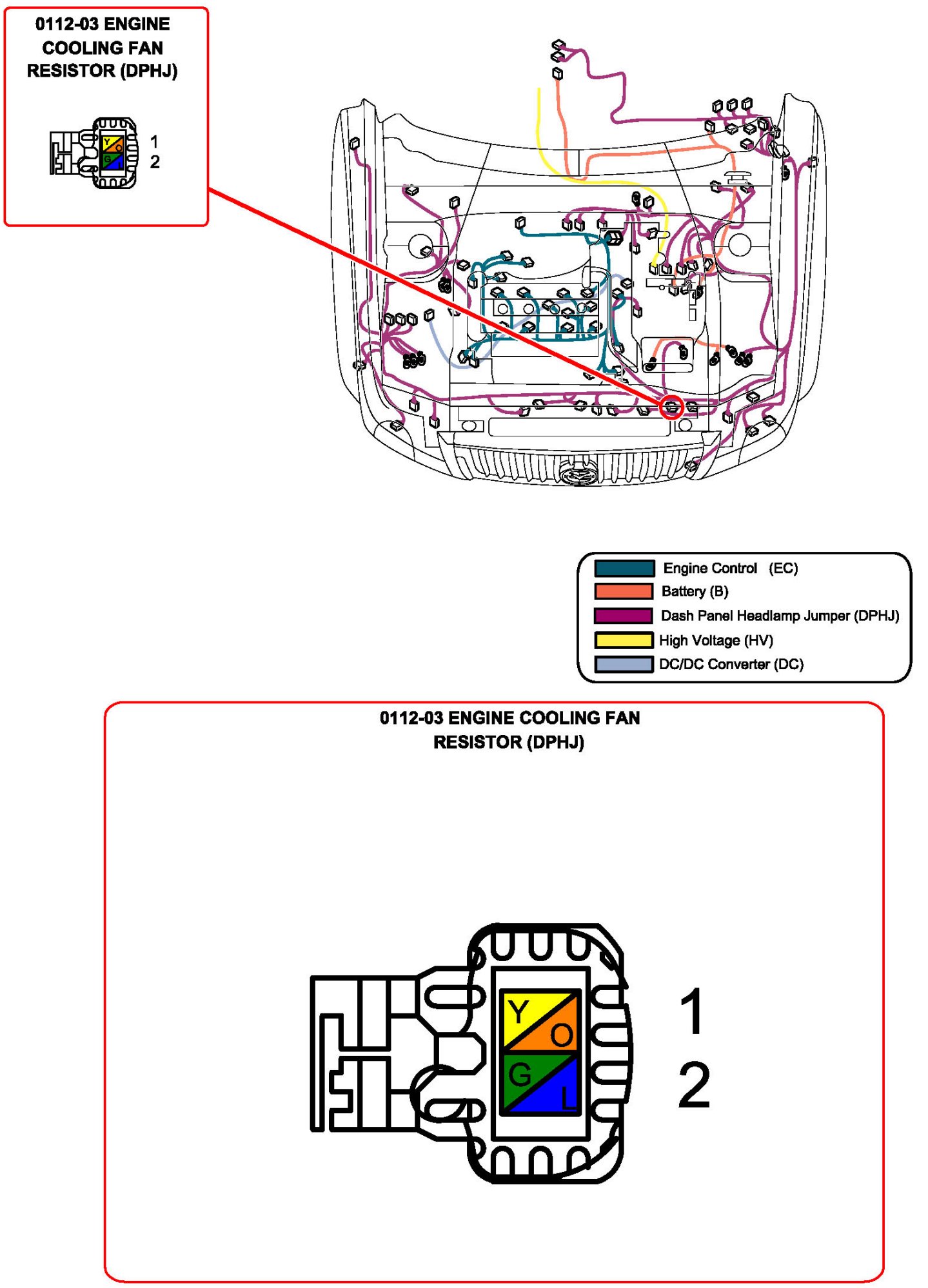 0112-03 ENGINE COOLING FAN RESISTOR (DPHJ)

Y O G L
1
2

Engine Control (EC)
Battery (B)
Dash Panel Headlamp Jumper (DPHJ)
High Voltage (HV)
DC/DC Converter (DC)

0112-03 ENGINE COOLING FAN RESISTOR (DPHJ)

Y O G L
1
2