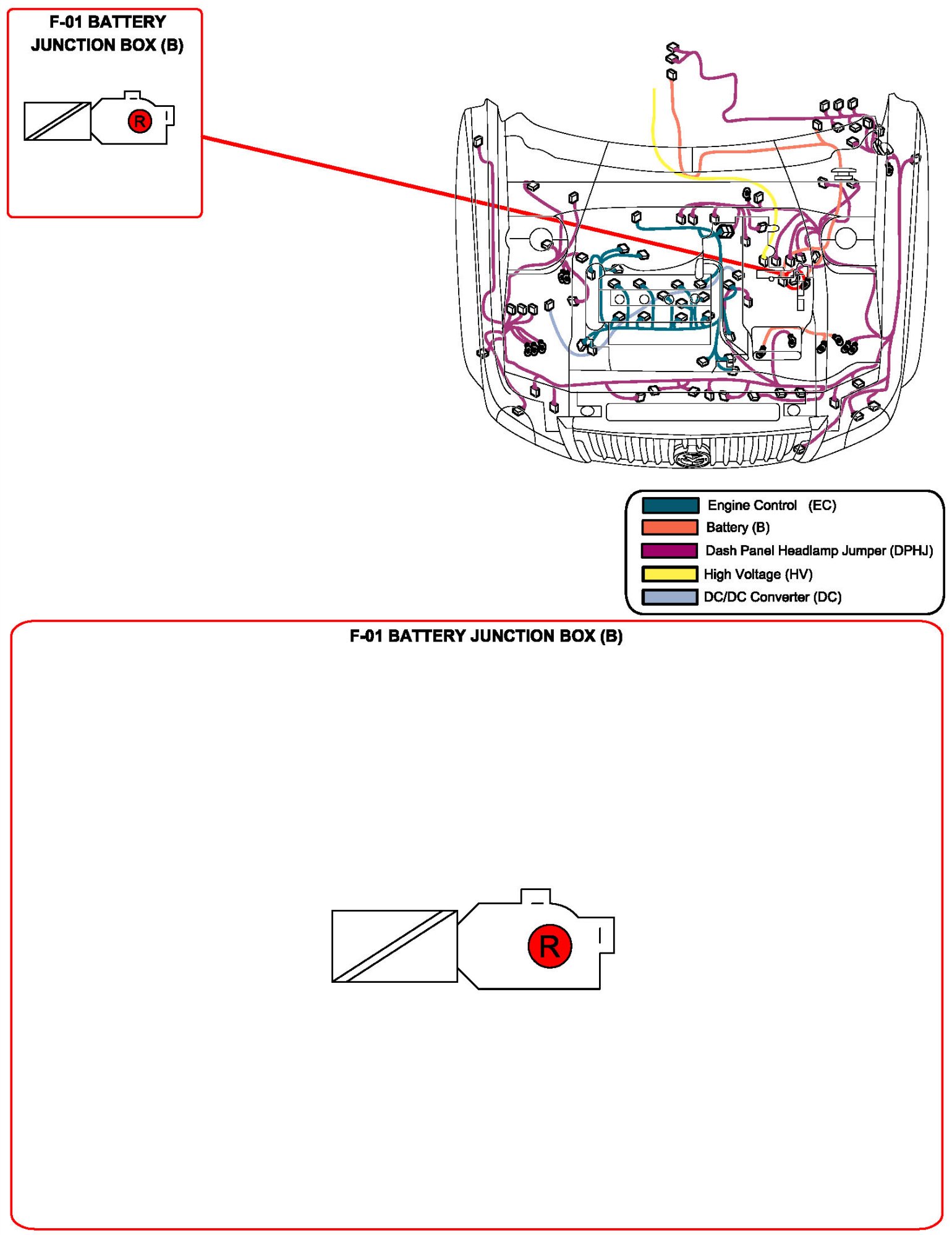 F-01 BATTERY JUNCTION BOX (B)

R

Engine Control (EC)
Battery (B)
Dash Panel Headlamp Jumper (DPHJ)
High Voltage (HV)
DC/DC Converter (DC)

F-01 BATTERY JUNCTION BOX (B)

R