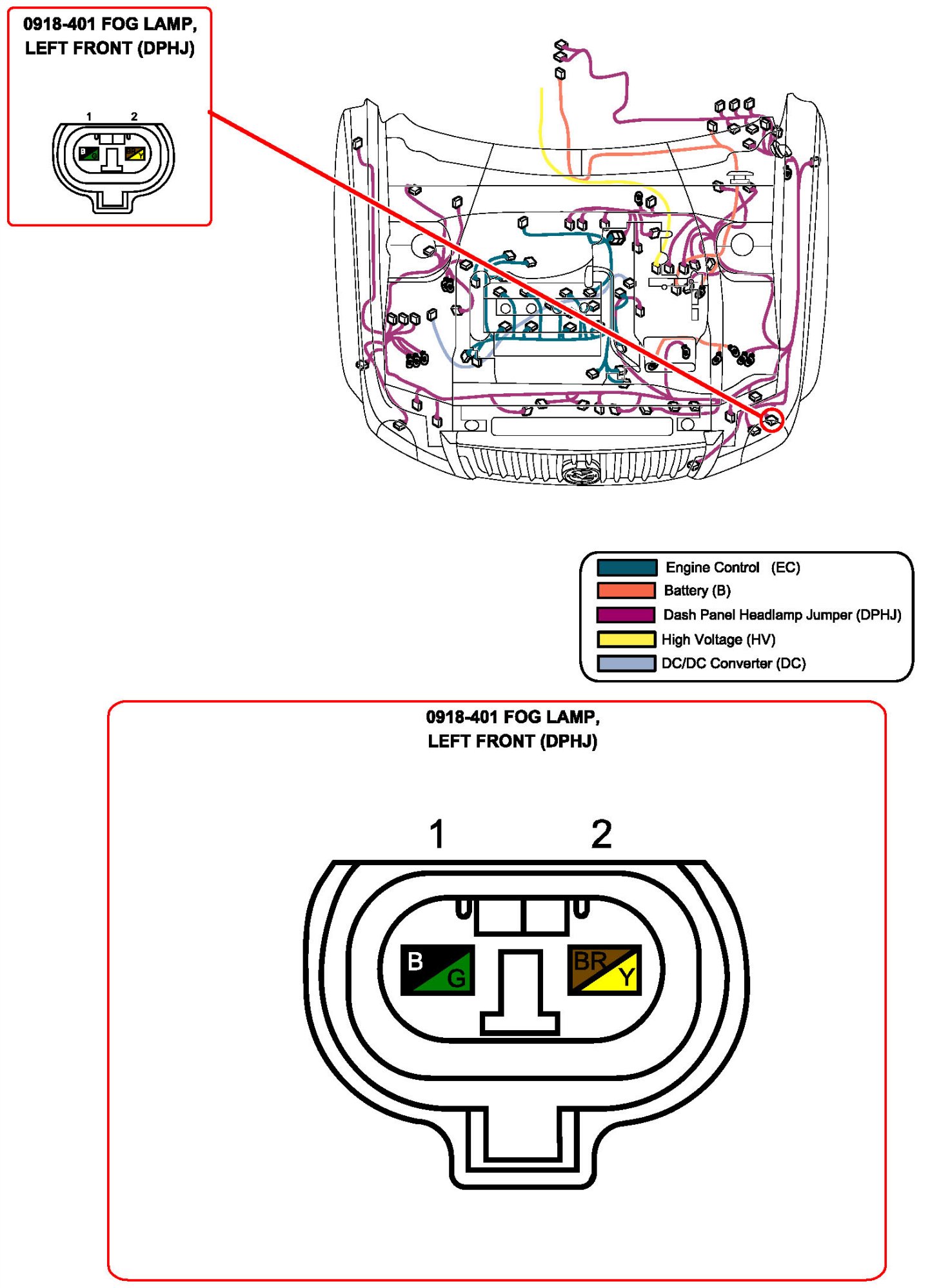 0918-401 FOG LAMP, LEFT FRONT (DPHJ)

1 2

B G BR Y

Engine Control (EC)
Battery (B)
Dash Panel Headlamp Jumper (DPHJ)
High Voltage (HV)
DC/DC Converter (DC)

0918-401 FOG LAMP, LEFT FRONT (DPHJ)

1 2

B G BR Y