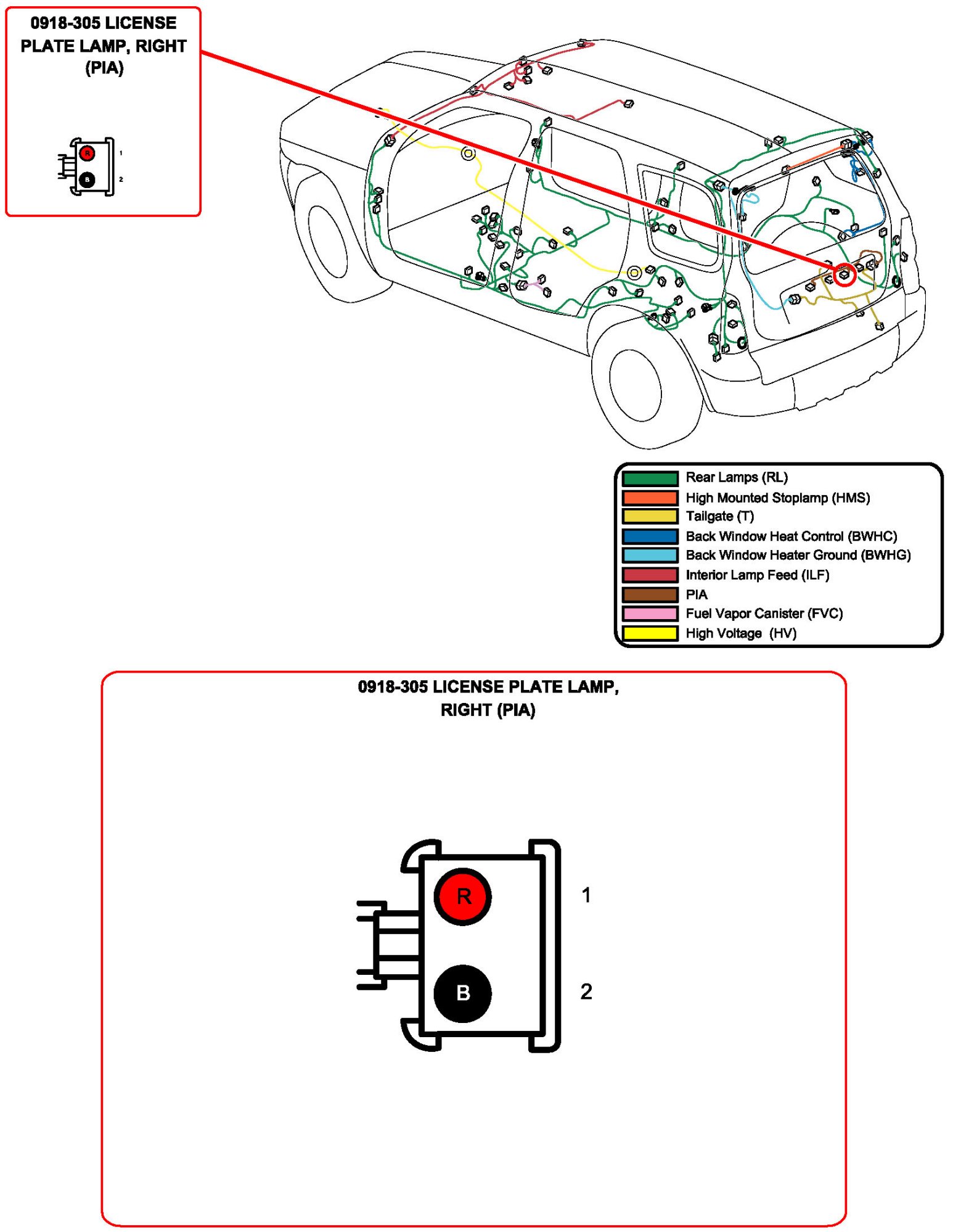 0918-305 LICENSE PLATE LAMP, RIGHT (PIA)

R 1
B 2

Rear Lamps (RL)
High Mounted Stoplamp (HMS)
Tailgate (T)
Back Window Heat Control (BWHC)
Back Window Heater Ground (BWHG)
Interior Lamp Feed (ILF)
PIA
Fuel Vapor Canister (FVC)
High Voltage (HV)

0918-305 LICENSE PLATE LAMP, RIGHT (PIA)

R 1
B 2