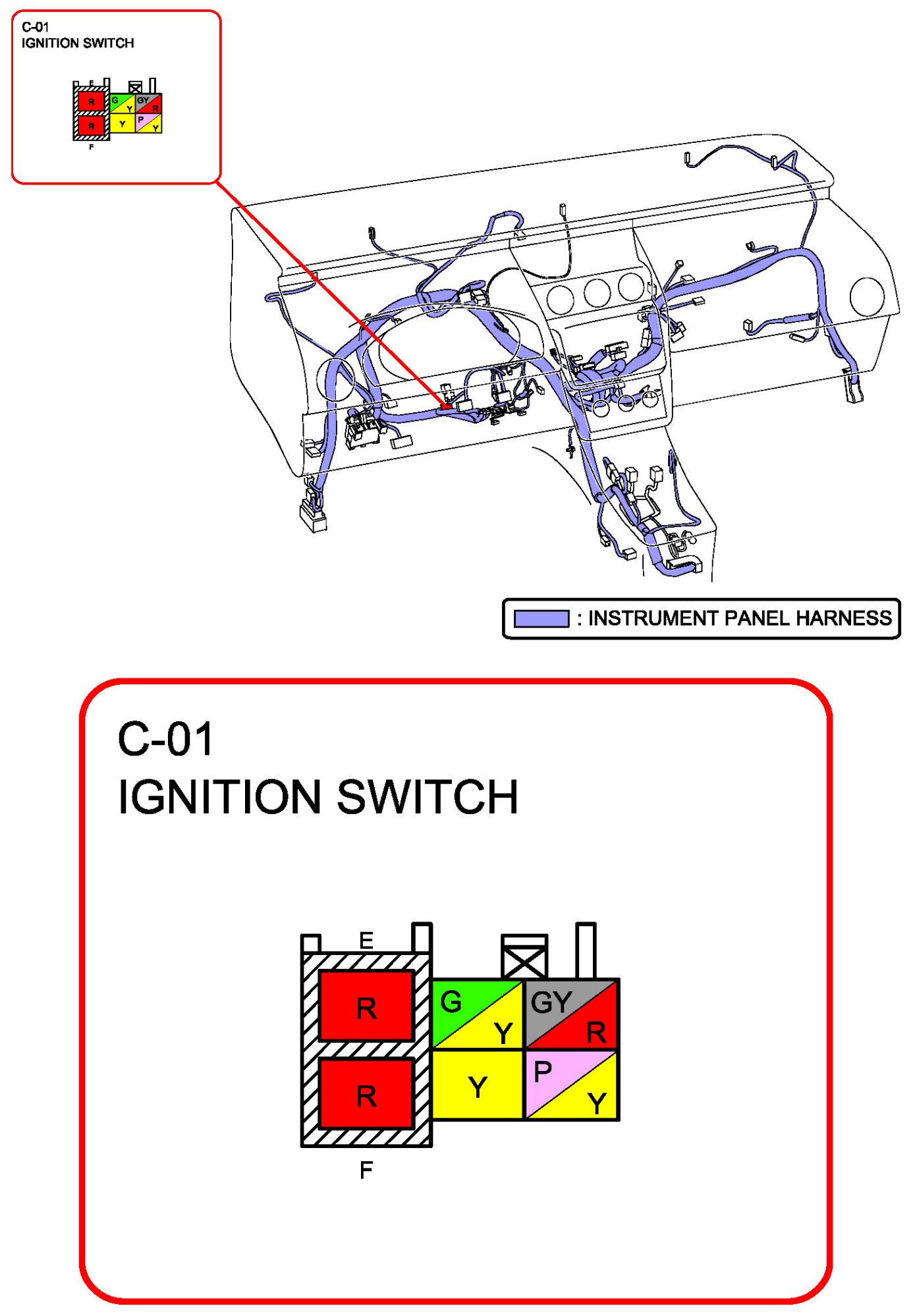 C-01
IGNITION SWITCH

E
R
G
Y
GY
R
R
Y
P
Y
F

: INSTRUMENT PANEL HARNESS

C-01
IGNITION SWITCH

E
R
G
Y
GY
R
R
Y
P
Y
F