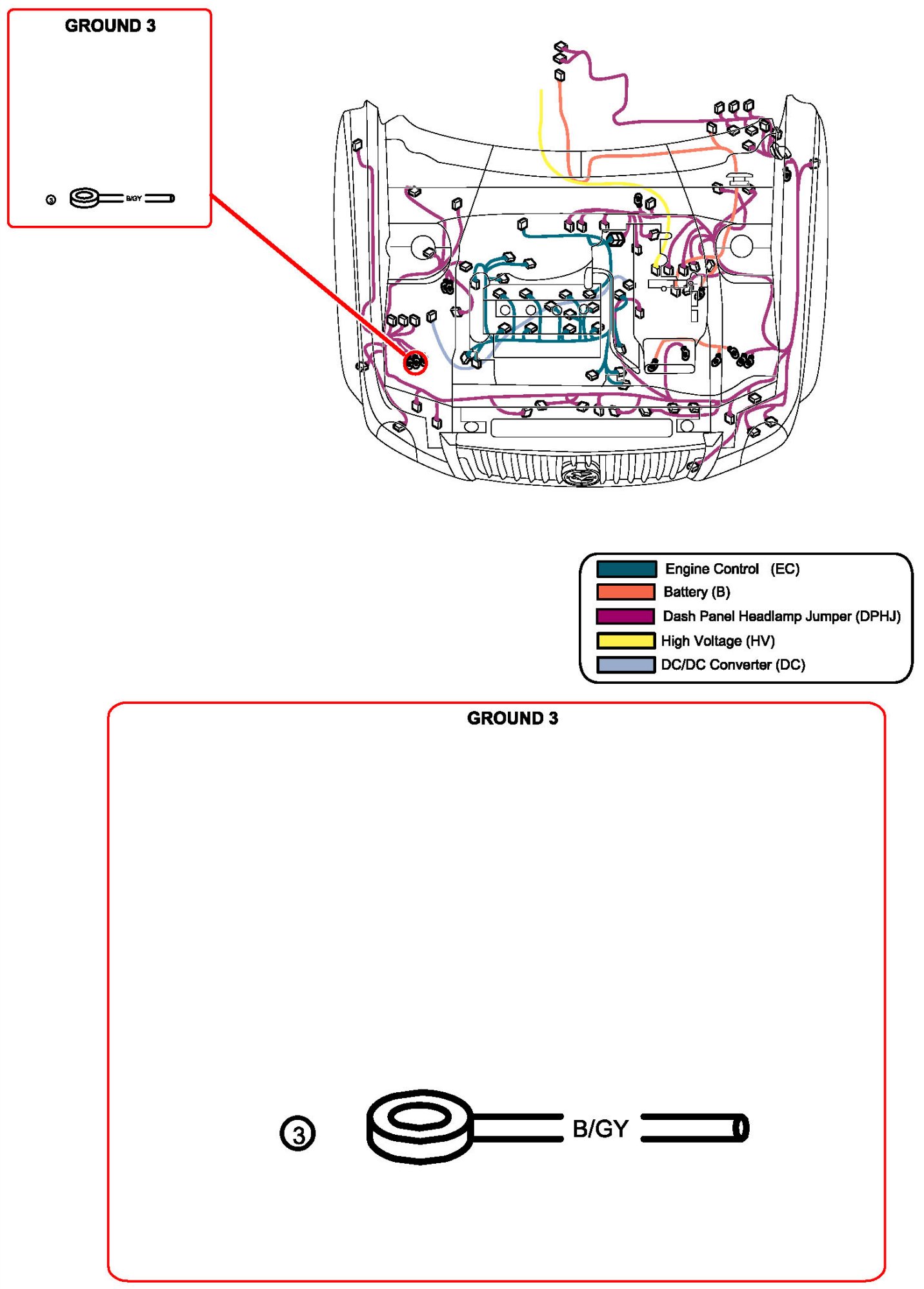 GROUND 3

③ B/GY

Engine Control (EC)
Battery (B)
Dash Panel Headlamp Jumper (DPHJ)
High Voltage (HV)
DC/DC Converter (DC)

GROUND 3

③ B/GY