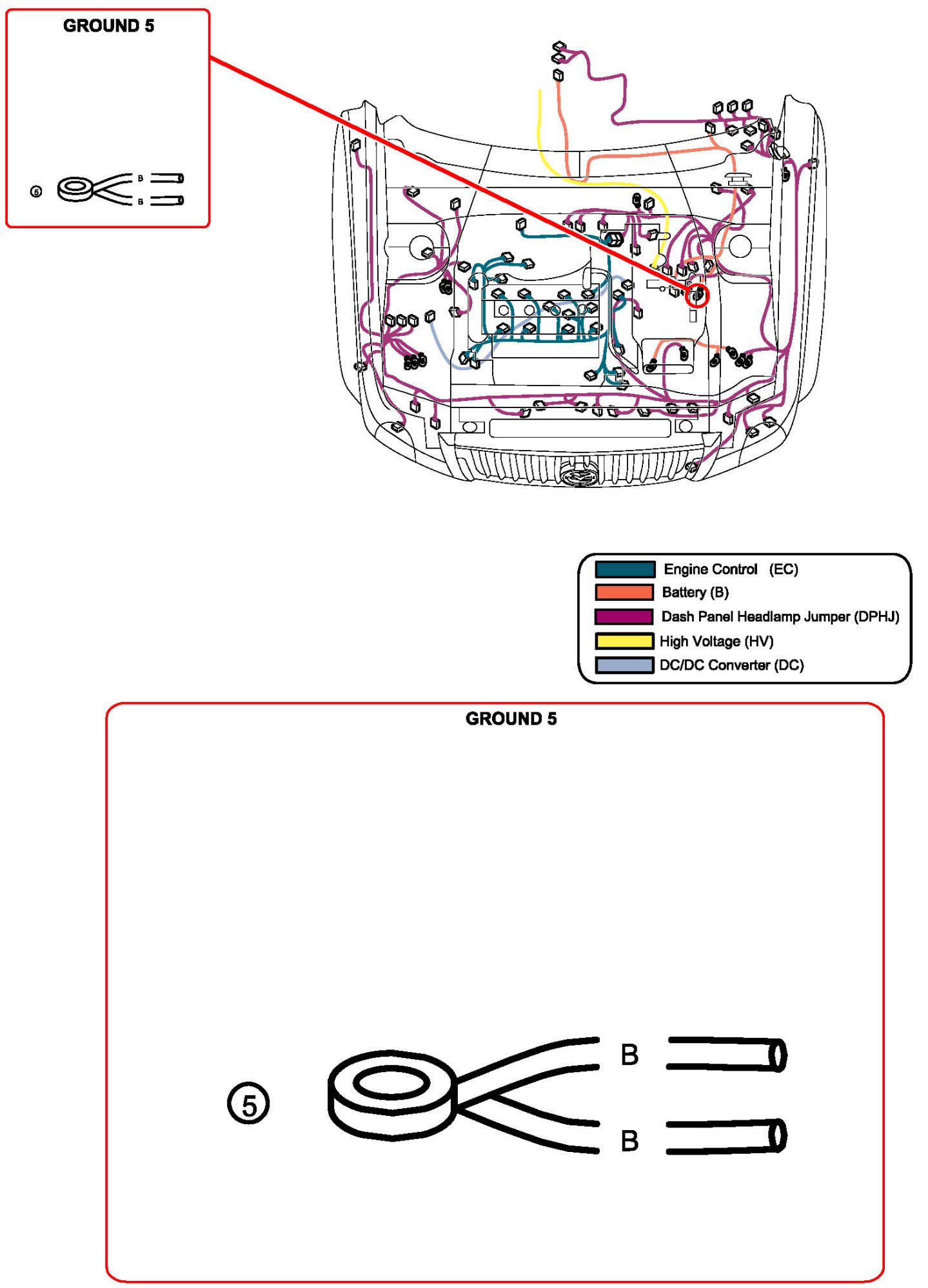 GROUND 5

⑤ B B

Engine Control (EC)
Battery (B)
Dash Panel Headlamp Jumper (DPHJ)
High Voltage (HV)
DC/DC Converter (DC)

GROUND 5

⑤ B B