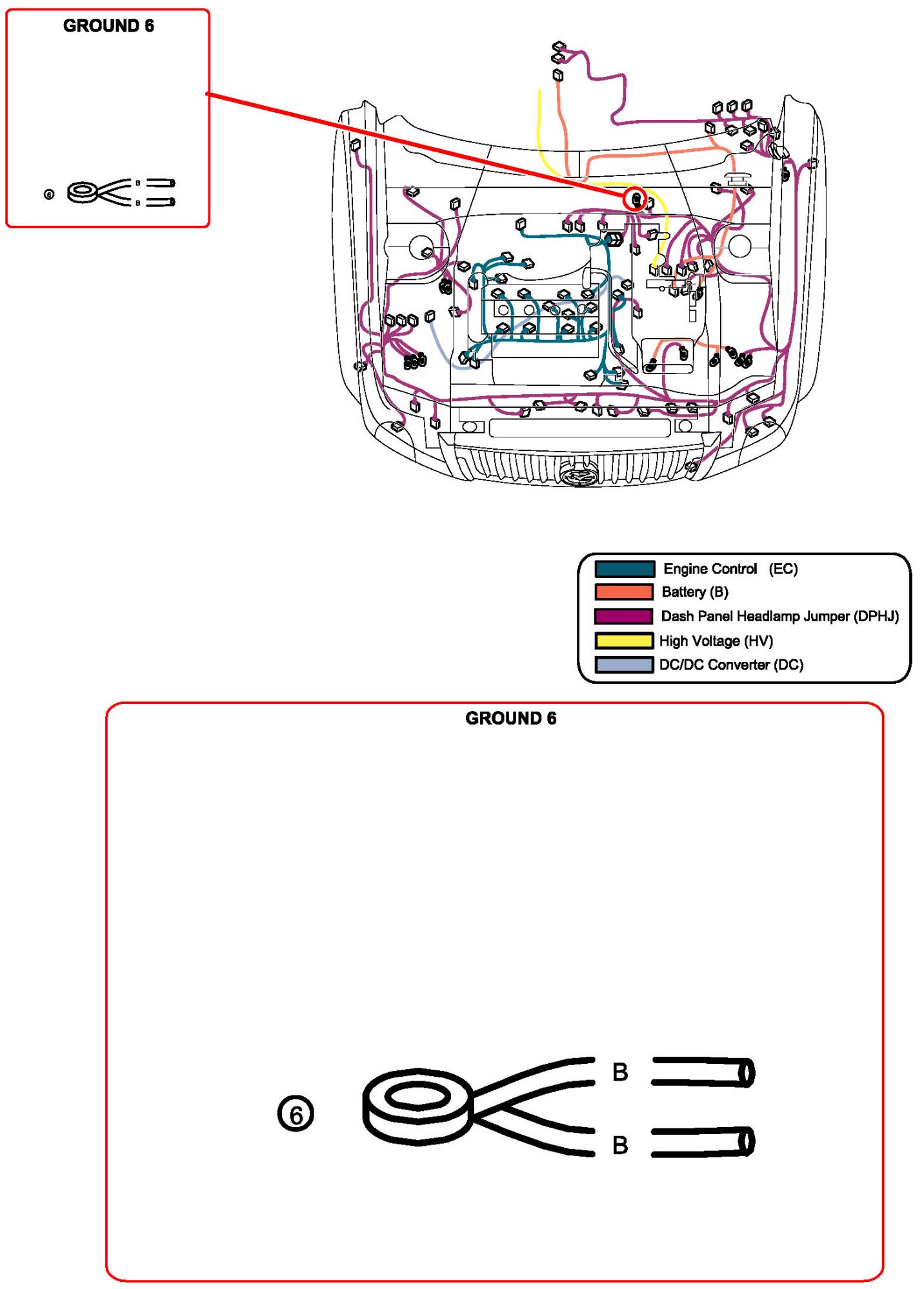 GROUND 6

6 B B

Engine Control (EC)
Battery (B)
Dash Panel Headlamp Jumper (DPHJ)
High Voltage (HV)
DC/DC Converter (DC)

GROUND 6

6 B B