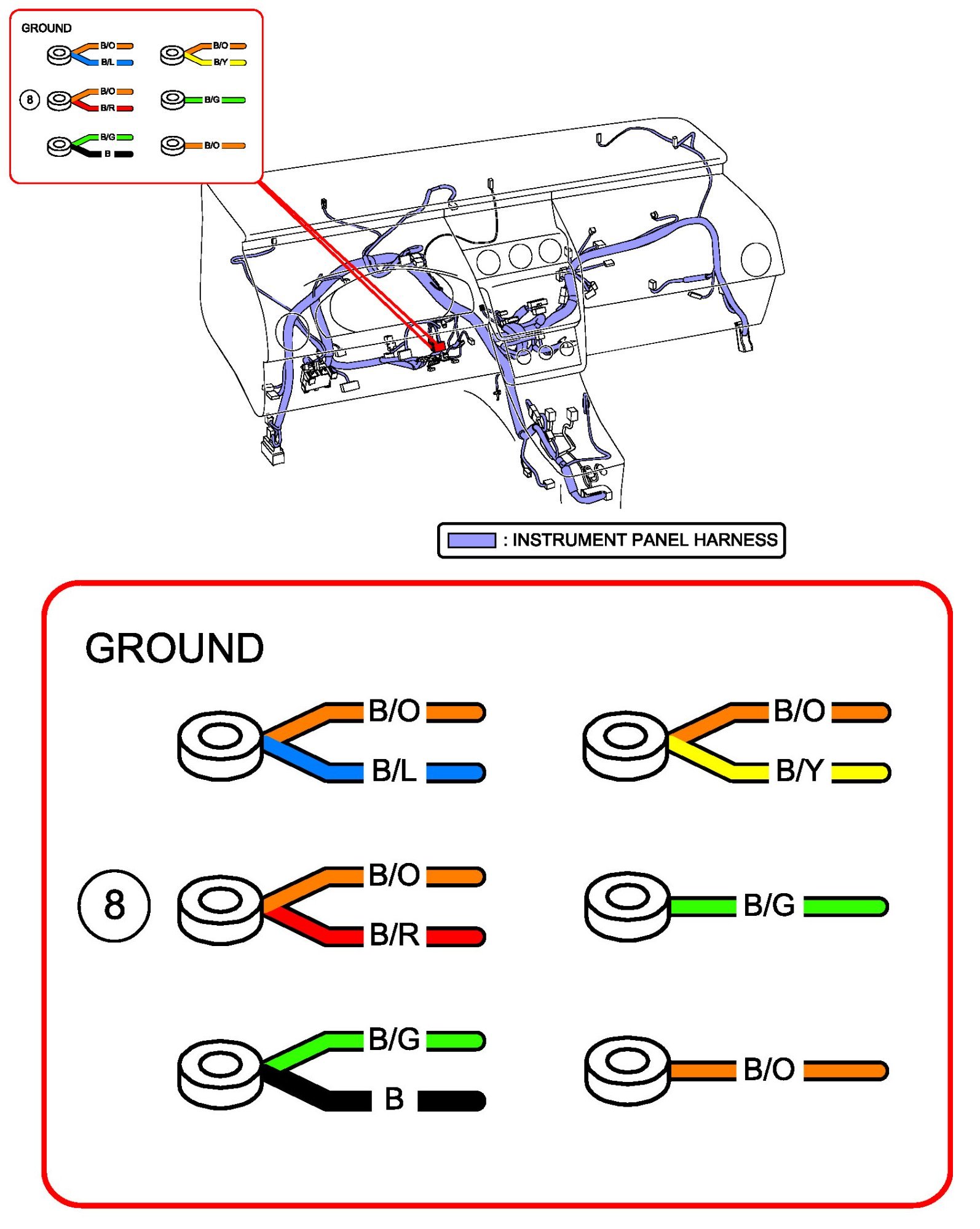 GROUND

B/O
B/L

B/O
B/Y

8

B/O
B/R

B/G

B/G
B

B/O

: INSTRUMENT PANEL HARNESS

GROUND

B/O
B/L

B/O
B/Y

8

B/O
B/R

B/G

B/G
B

B/O