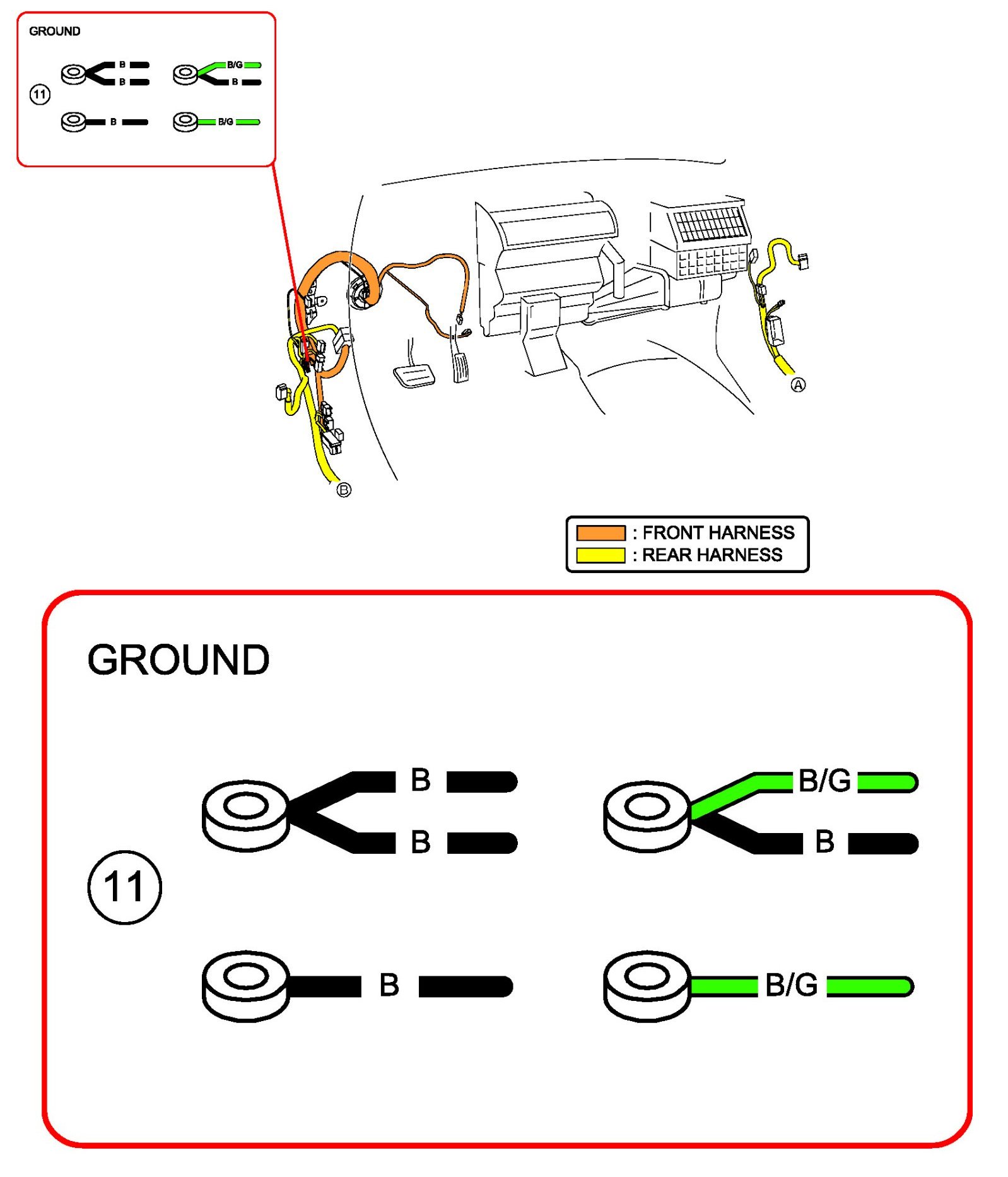 GROUND

11

B
B
B/G
B
B
B/G

A
B

: FRONT HARNESS
: REAR HARNESS

GROUND

11

B
B
B/G
B
B
B/G