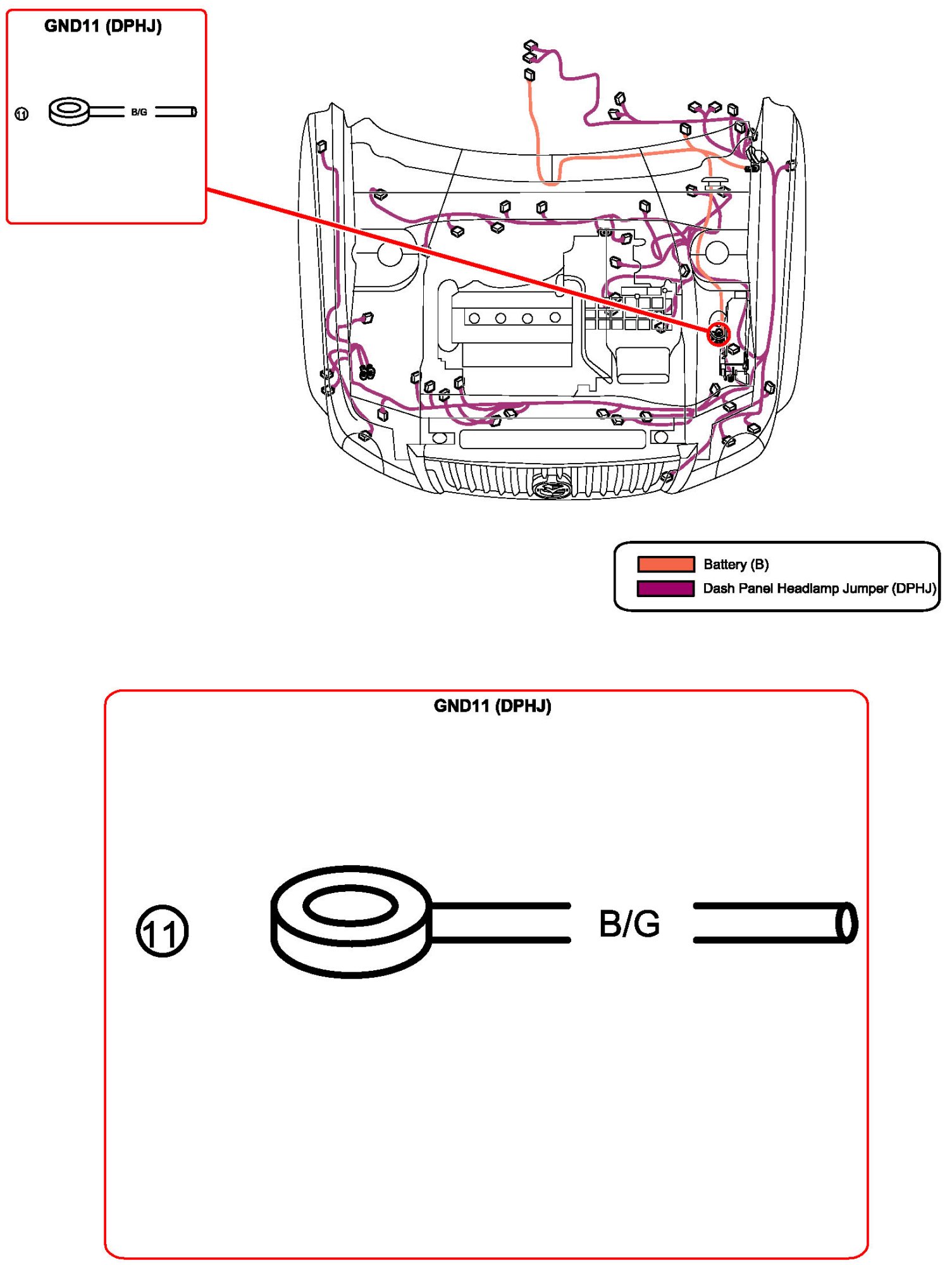 GND11 (DPHJ)

11

B/G

Battery (B)
Dash Panel Headlamp Jumper (DPHJ)

GND11 (DPHJ)

11

B/G