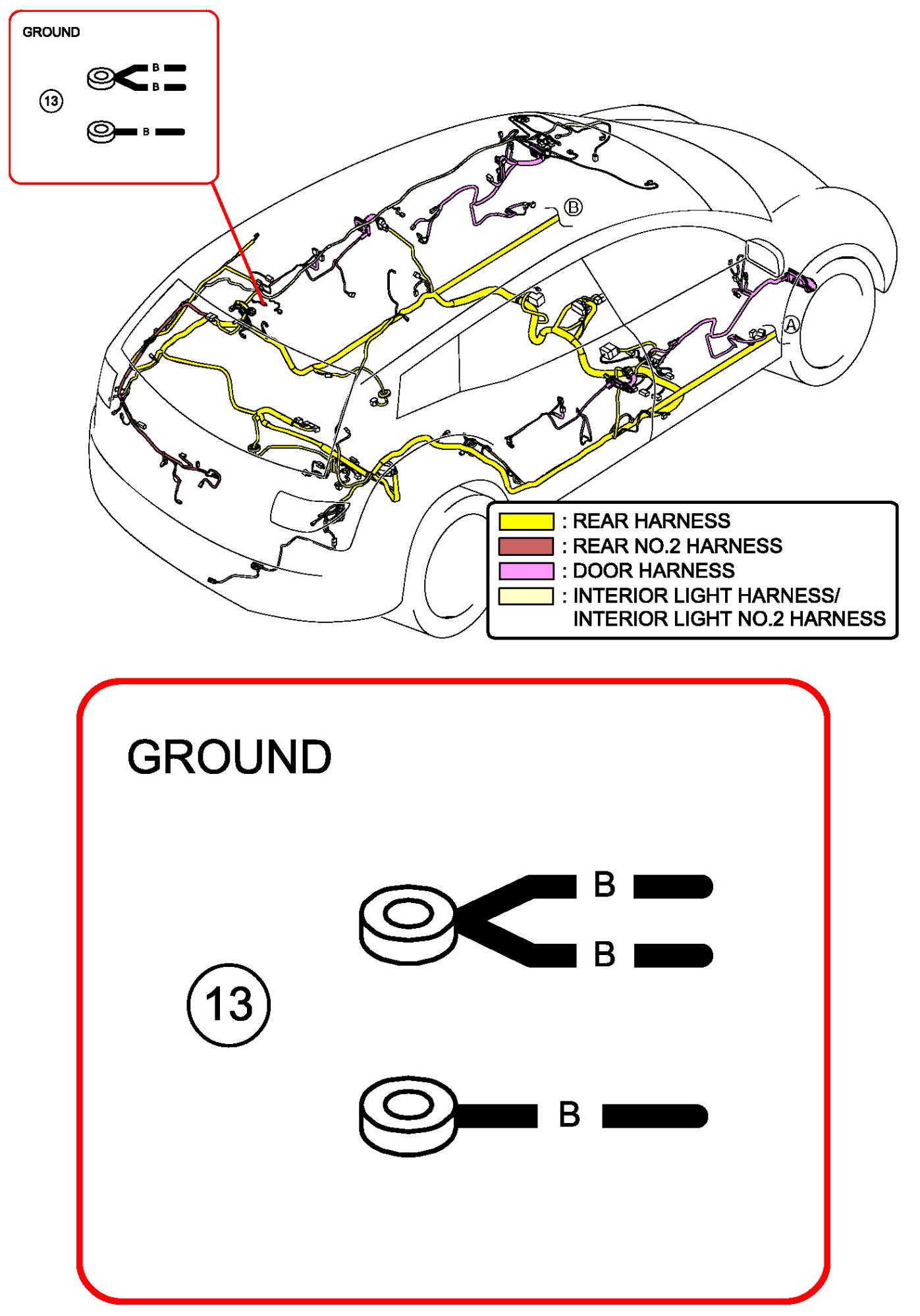 GROUND

13

B

B

B

B

A

: REAR HARNESS
: REAR NO.2 HARNESS
: DOOR HARNESS
: INTERIOR LIGHT HARNESS/ INTERIOR LIGHT NO.2 HARNESS

GROUND

13

B

B

B