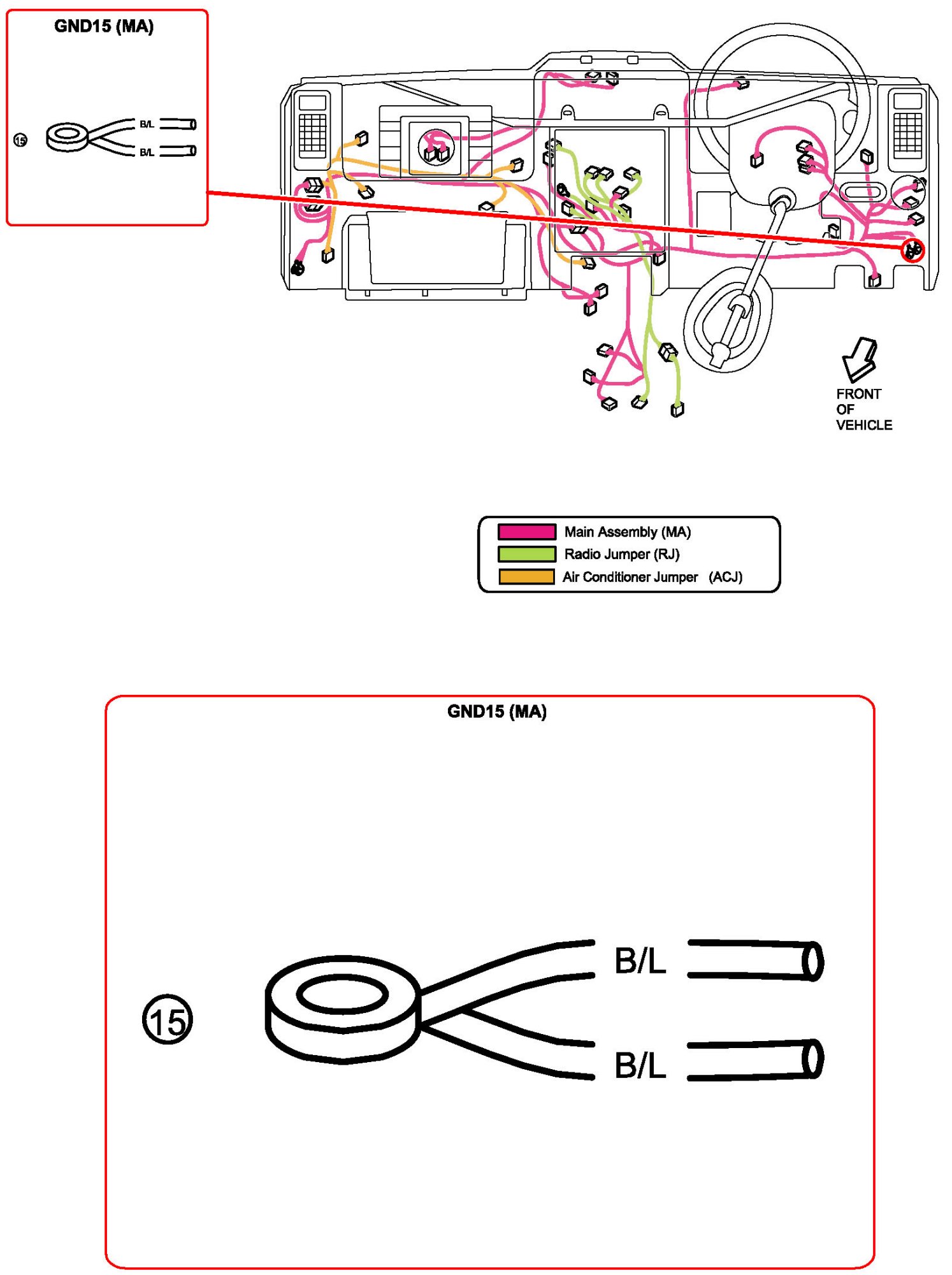 GND15 (MA)

15

B/L

B/L

FRONT OF VEHICLE

Main Assembly (MA)
Radio Jumper (RJ)
Air Conditioner Jumper (ACJ)

GND15 (MA)

15

B/L

B/L