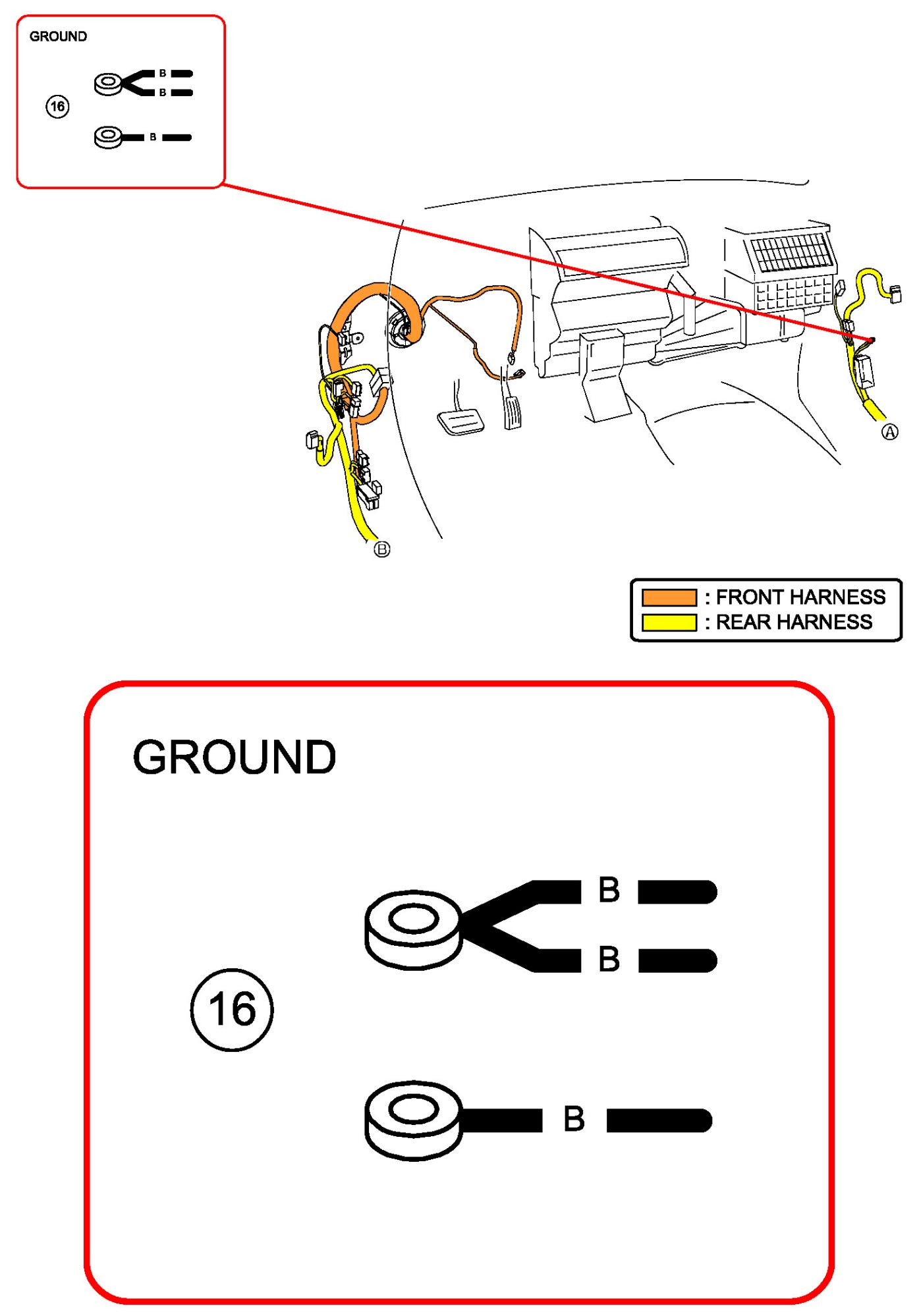 GROUND

16

B
B
B

A

B

: FRONT HARNESS
: REAR HARNESS

GROUND

16

B
B
B